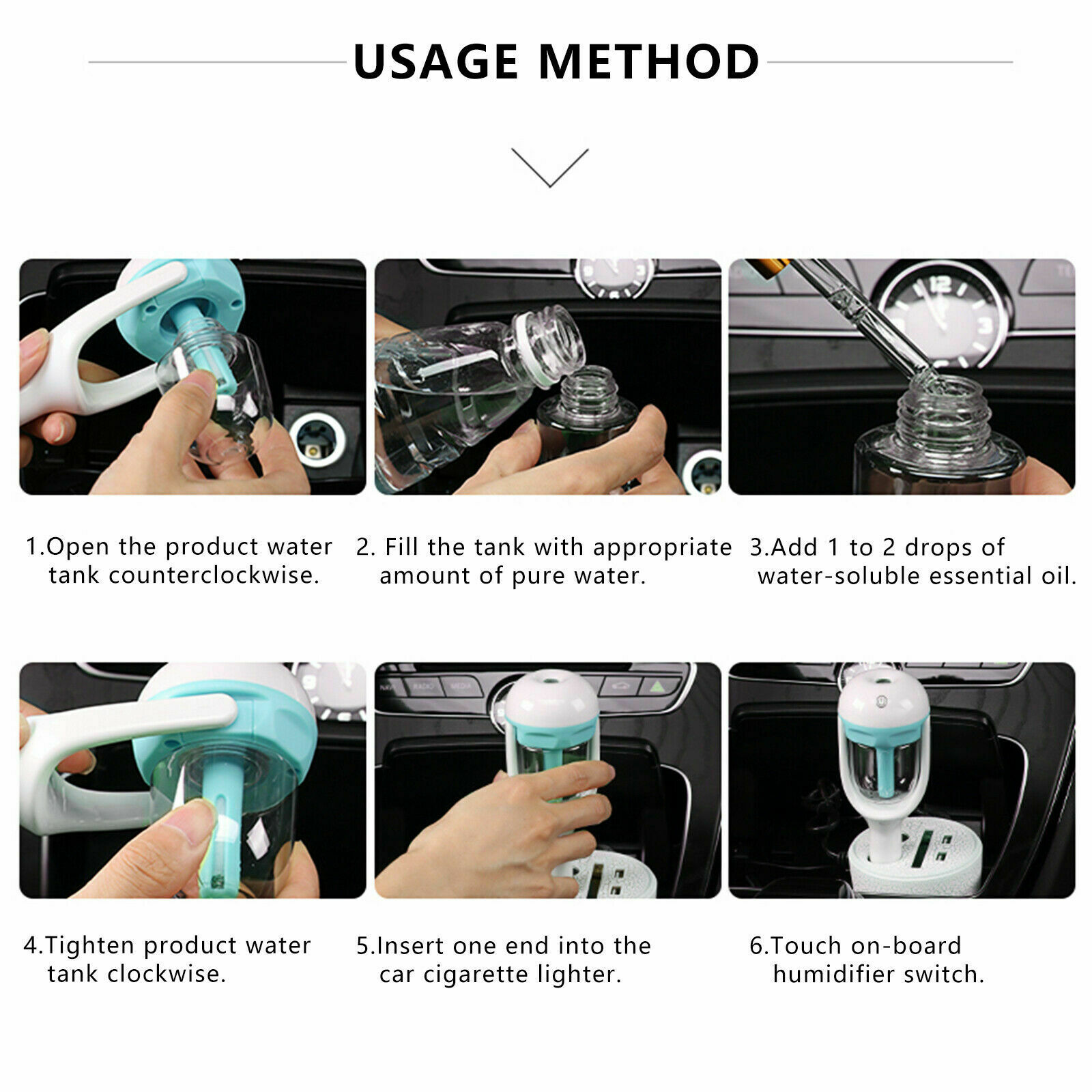 USAGE METHOD

1.Open the product water tank counterclockwise.

2. Fill the tank with appropriate amount of pure water.

3.Add 1 to 2 drops of water-soluble essential oil.

4.Tighten product water tank clockwise.

5.Insert one end into the car cigarette lighter.

6.Touch on-board humidifier switch.