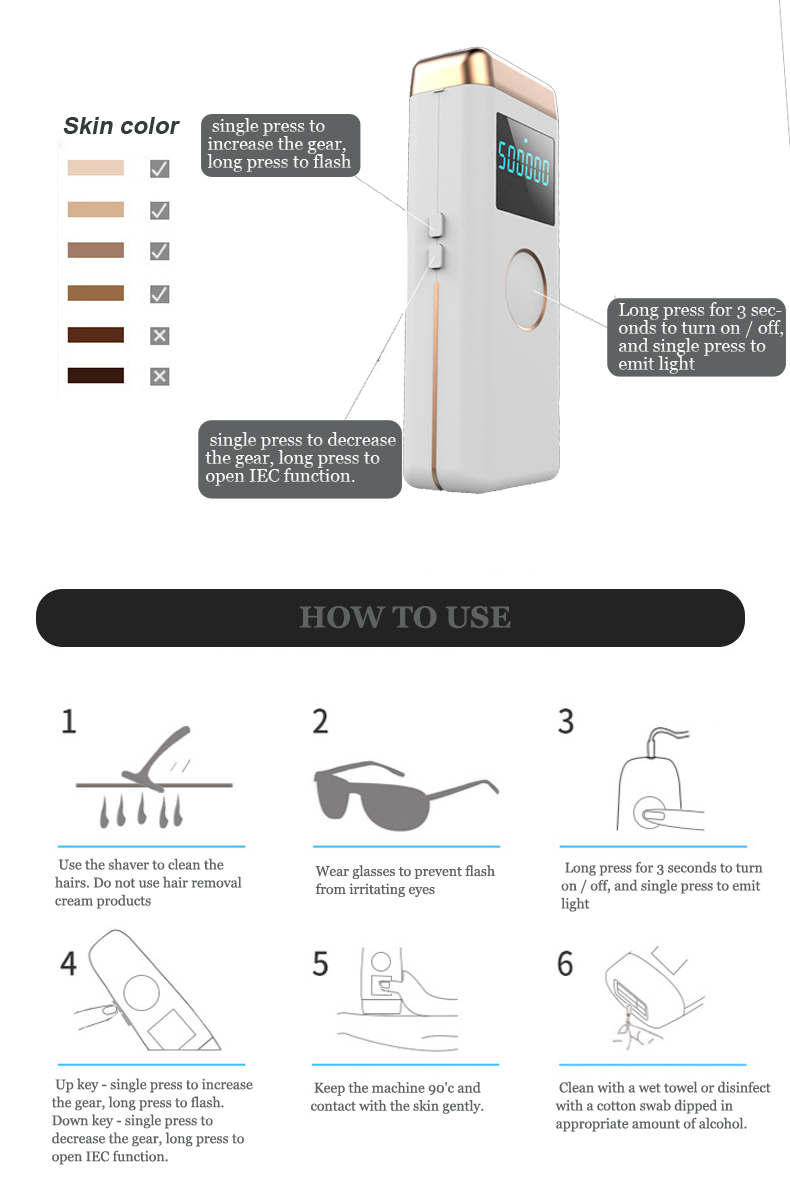 Skin color

single press to increase the gear, long press to flash

500000

Long press for 3 seconds to turn on / off, and single press to emit light

single press to decrease the gear, long press to open IEC function.

HOW TO USE

1

Use the shaver to clean the hairs. Do not use hair removal cream products

2

Wear glasses to prevent flash from irritating eyes

3

Long press for 3 seconds to turn on / off, and single press to emit light

4

Up key - single press to increase the gear, long press to flash. Down key - single press to decrease the gear, long press to open IEC function.

5

Keep the machine 90'c and contact with the skin gently.

6

Clean with a wet towel or disinfect with a cotton swab dipped in appropriate amount of alcohol.