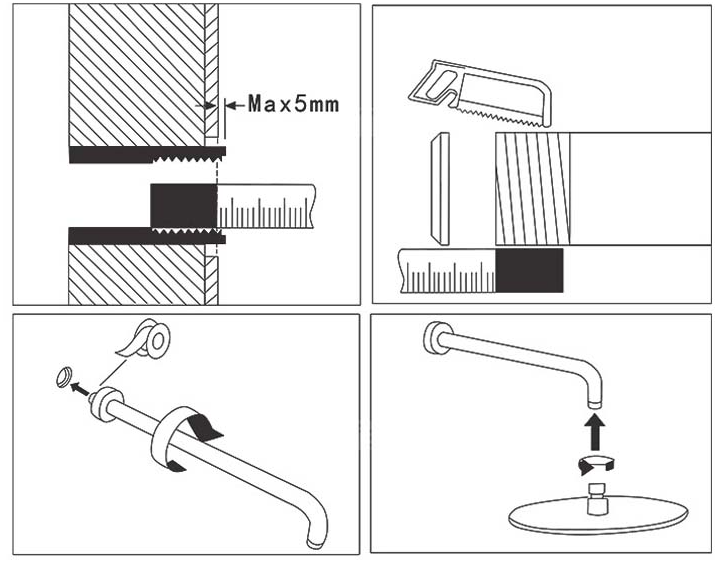 Max5mm