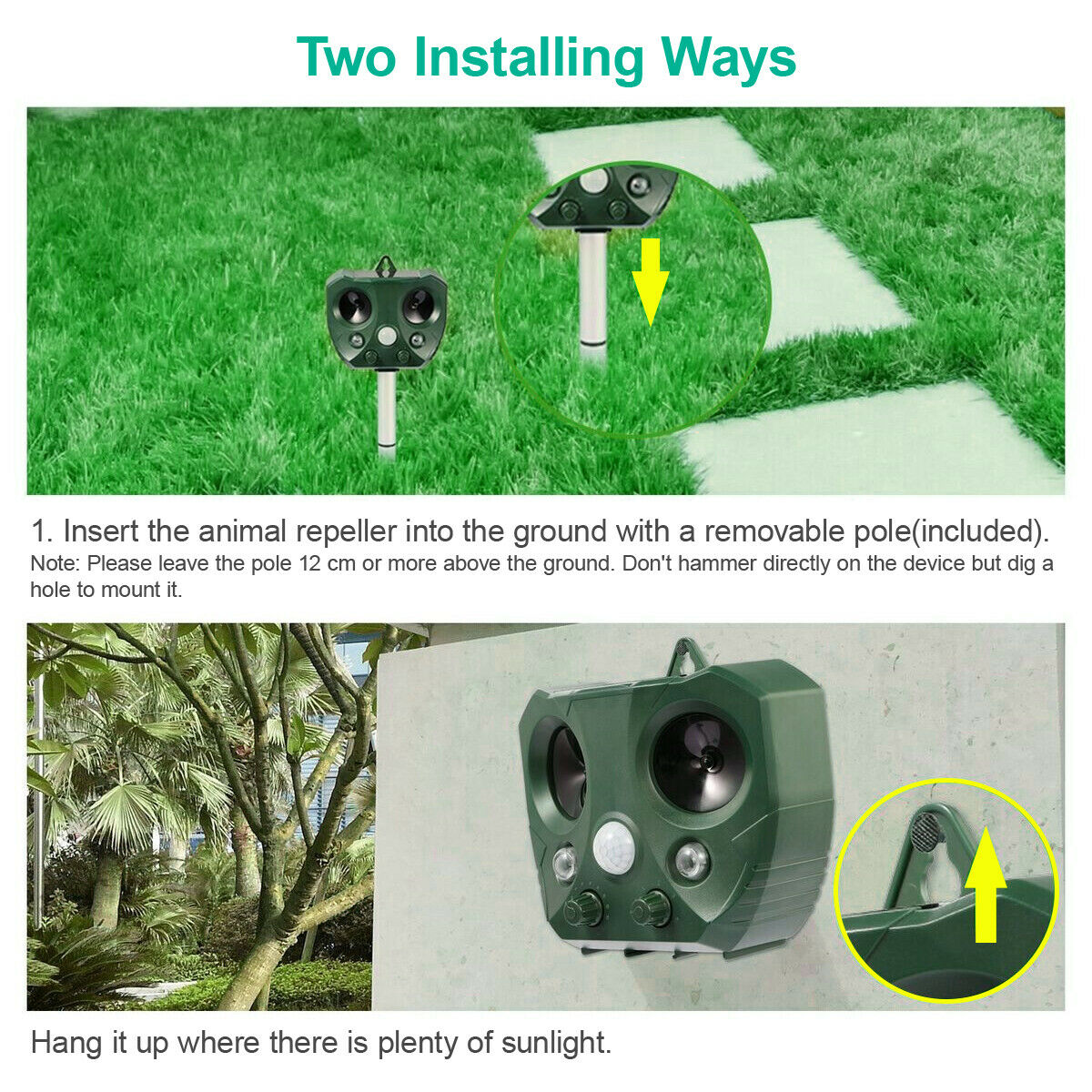 Two Installing Ways

1. Insert the animal repeller into the ground with a removable pole(included).
Note: Please leave the pole 12 cm or more above the ground. Don't hammer directly on the device but dig a hole to mount it.

Hang it up where there is plenty of sunlight.