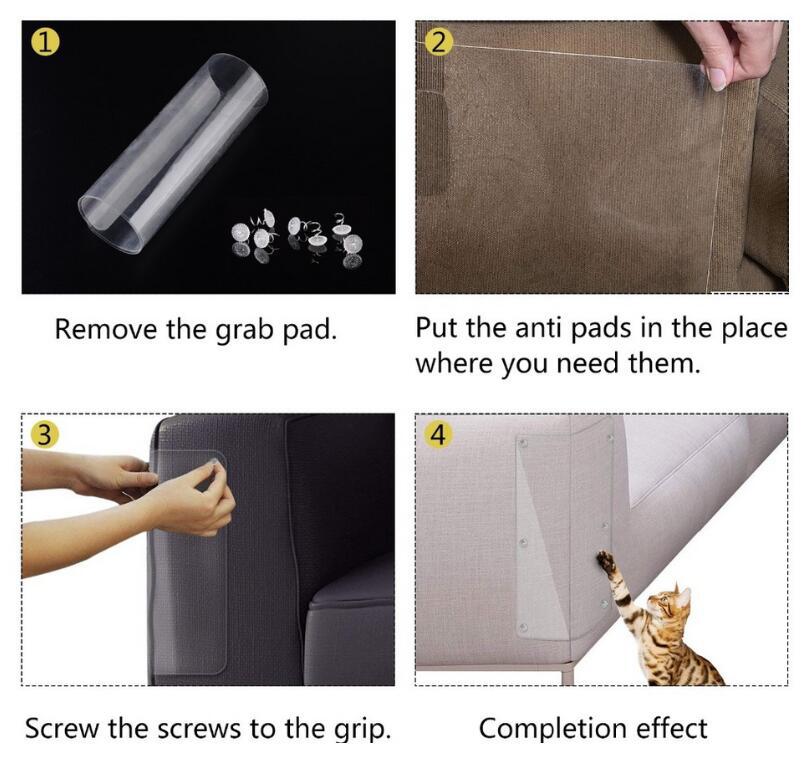 1

Remove the grab pad.

2

Put the anti pads in the place where you need them.

3

Screw the screws to the grip.

4

Completion effect