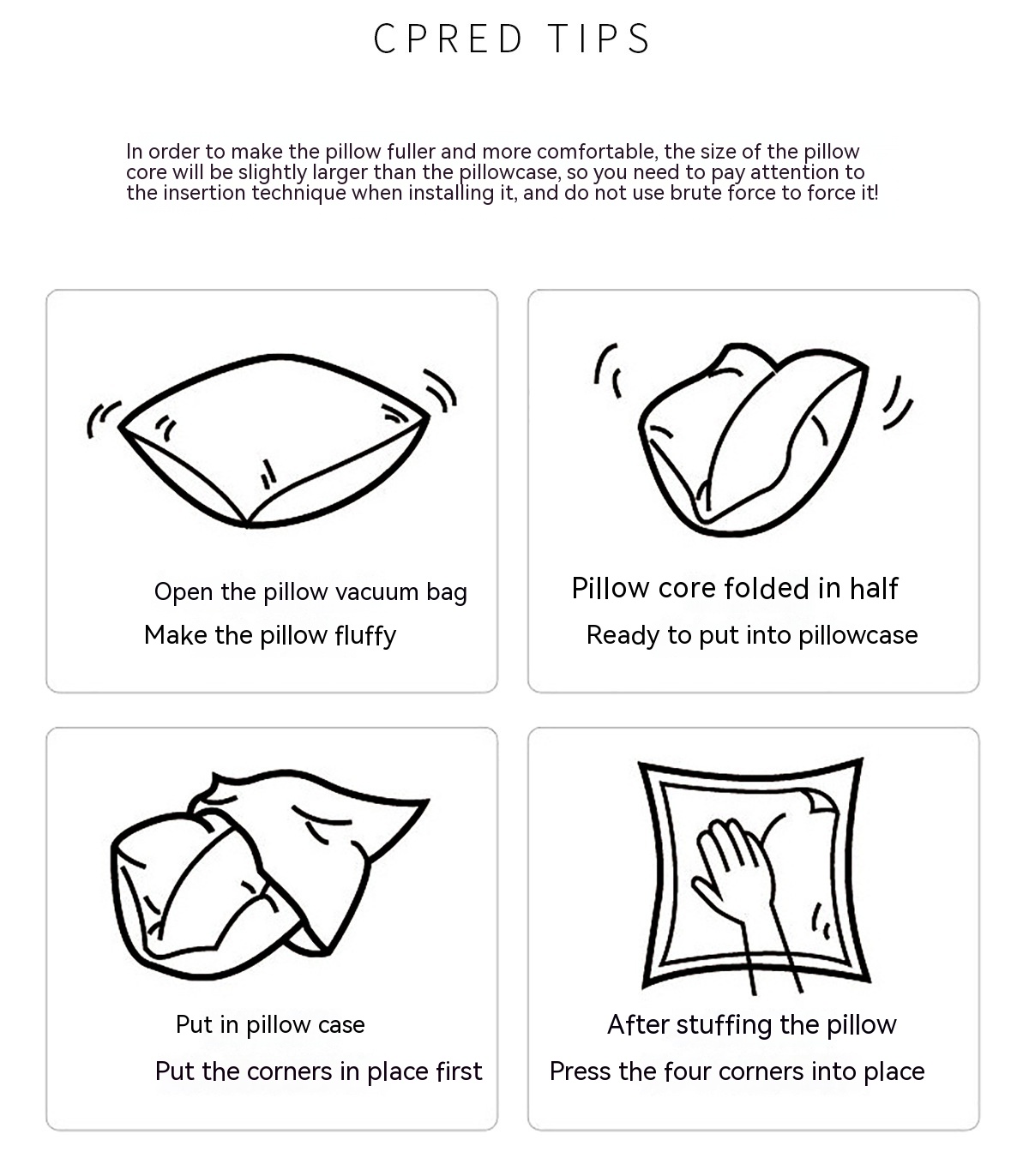 CPRED TIPS

In order to make the pillow fuller and more comfortable, the size of the pillow core will be slightly larger than the pillowcase, so you need to pay attention to the insertion technique when installing it, and do not use brute force to force it!

Open the pillow vacuum bag
Make the pillow fluffy

Pillow core folded in half
Ready to put into pillowcase

Put in pillow case
Put the corners in place first

After stuffing the pillow
Press the four corners into place