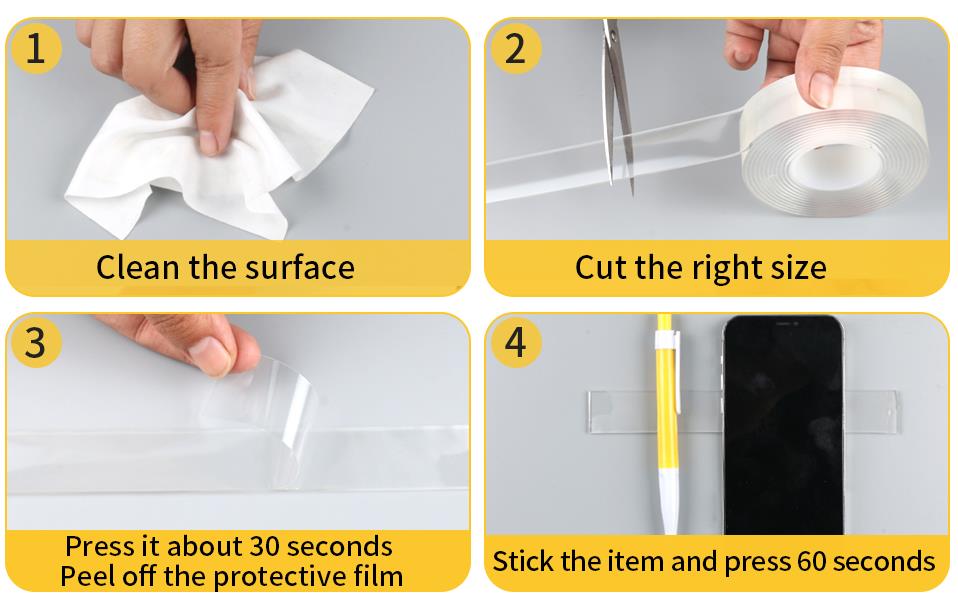 1

Clean the surface

2

Cut the right size

3

Press it about 30 seconds
Peel off the protective film

4

Stick the item and press 60 seconds