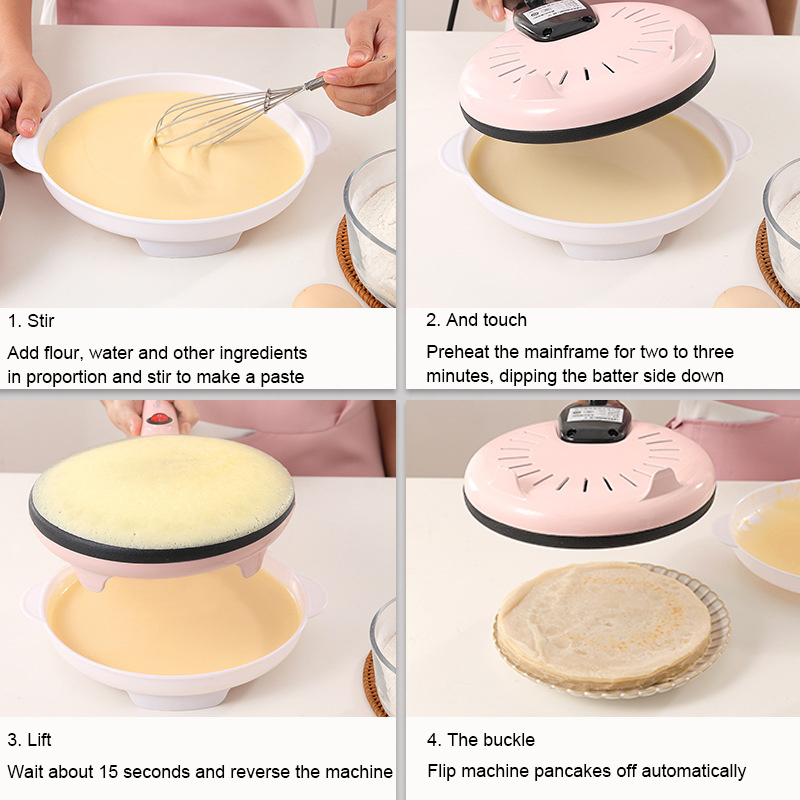 1. Stir

Add flour, water and other ingredients in proportion and stir to make a paste

2. And touch

Preheat the mainframe for two to three minutes, dipping the batter side down

3. Lift

Wait about 15 seconds and reverse the machine

4. The buckle

Flip machine pancakes off automatically