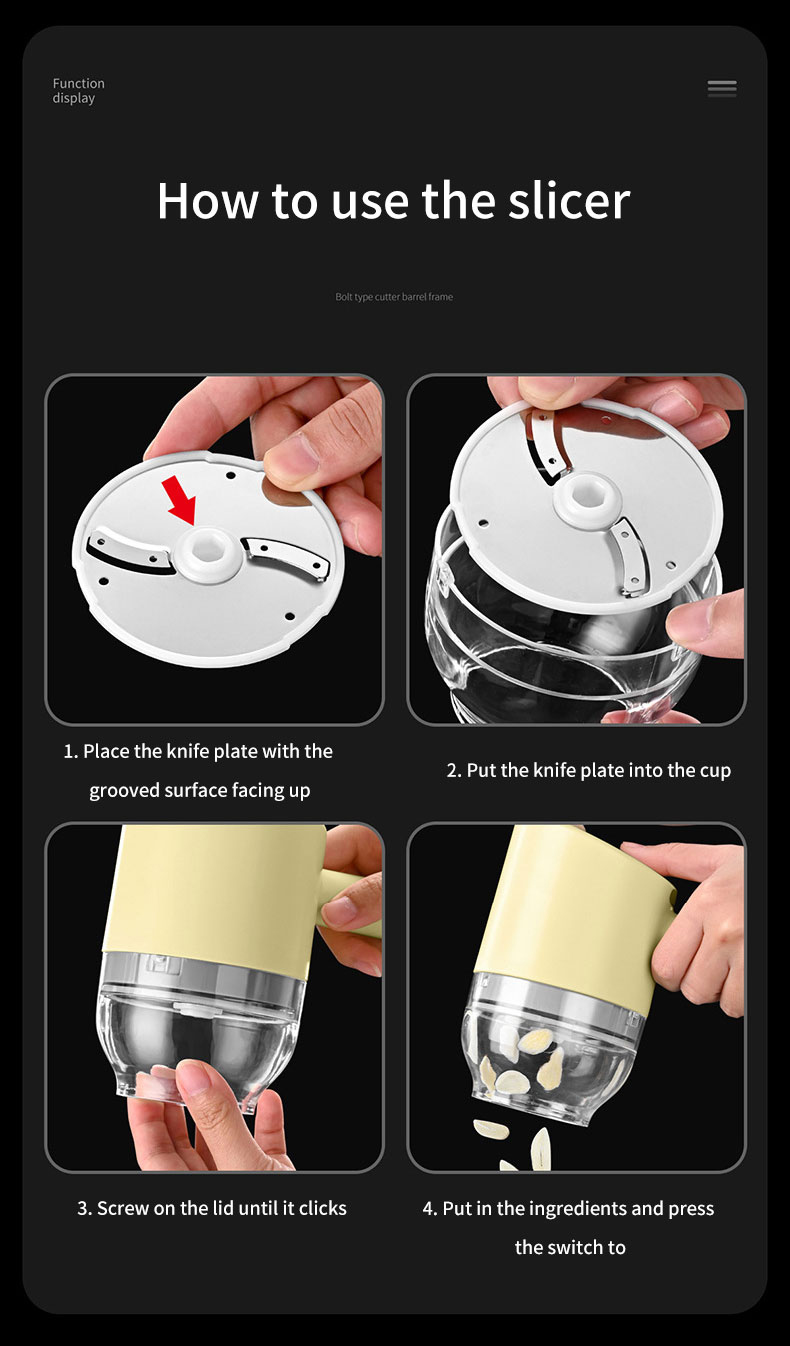 Function display

How to use the slicer

Bolt type cutter barrel frame

1. Place the knife plate with the grooved surface facing up

2. Put the knife plate into the cup

3. Screw on the lid until it clicks

4. Put in the ingredients and press the switch to