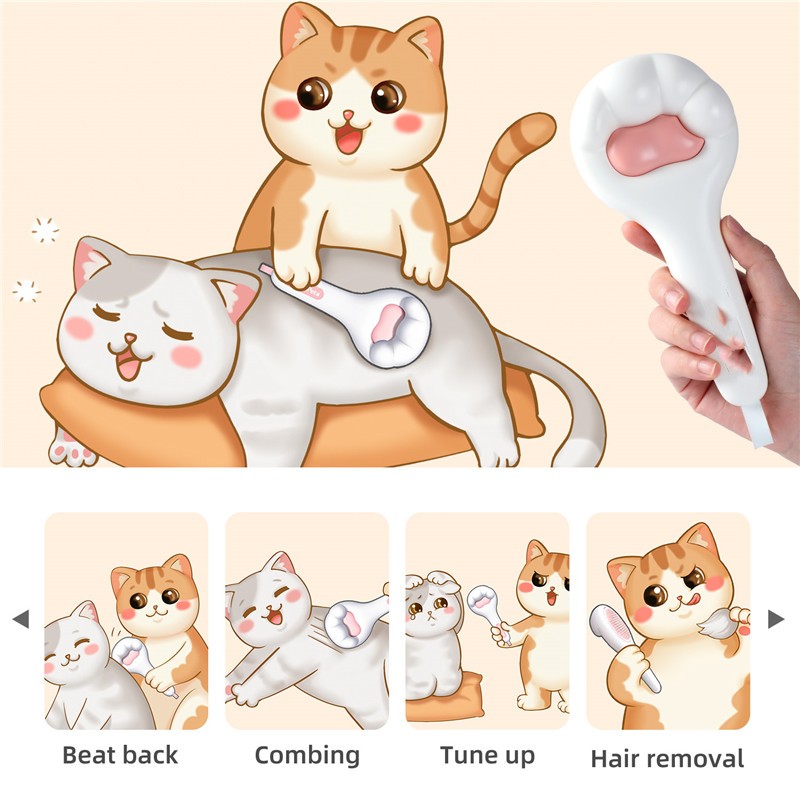 Beat back

Combing

Tune up

Hair removal