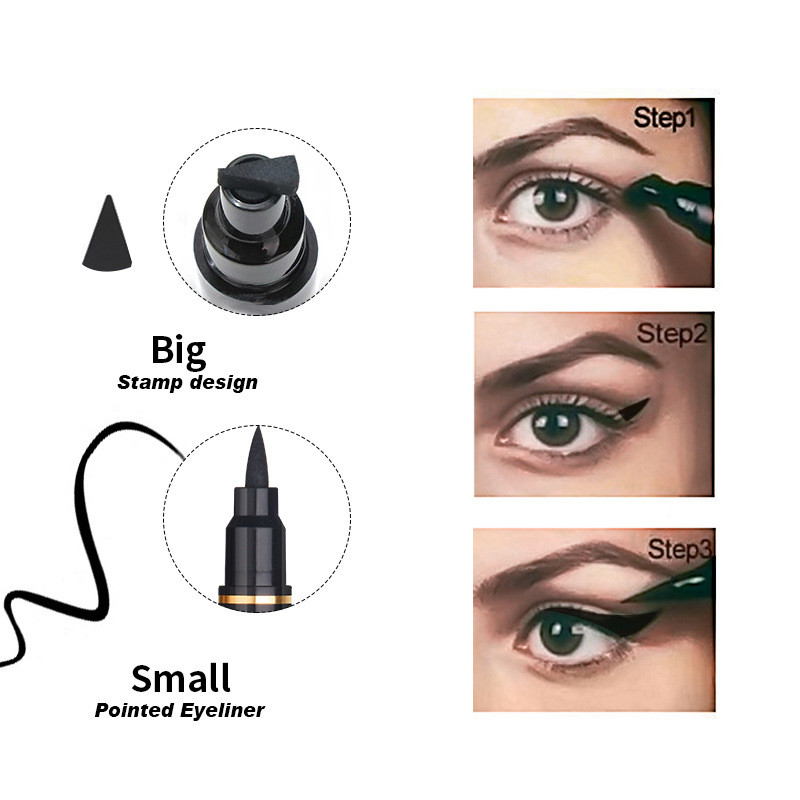 Big
Stamp design

Small
Pointed Eyeliner

Step1

Step2

Step3