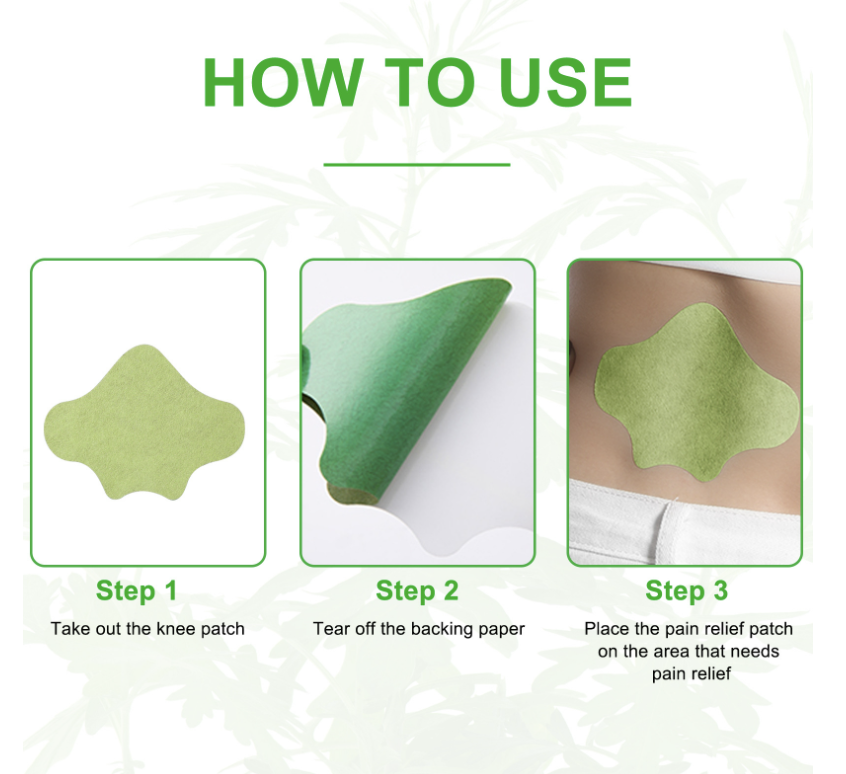 HOW TO USE

Step 1

Take out the knee patch

Step 2

Tear off the backing paper

Step 3

Place the pain relief patch on the area that needs pain relief