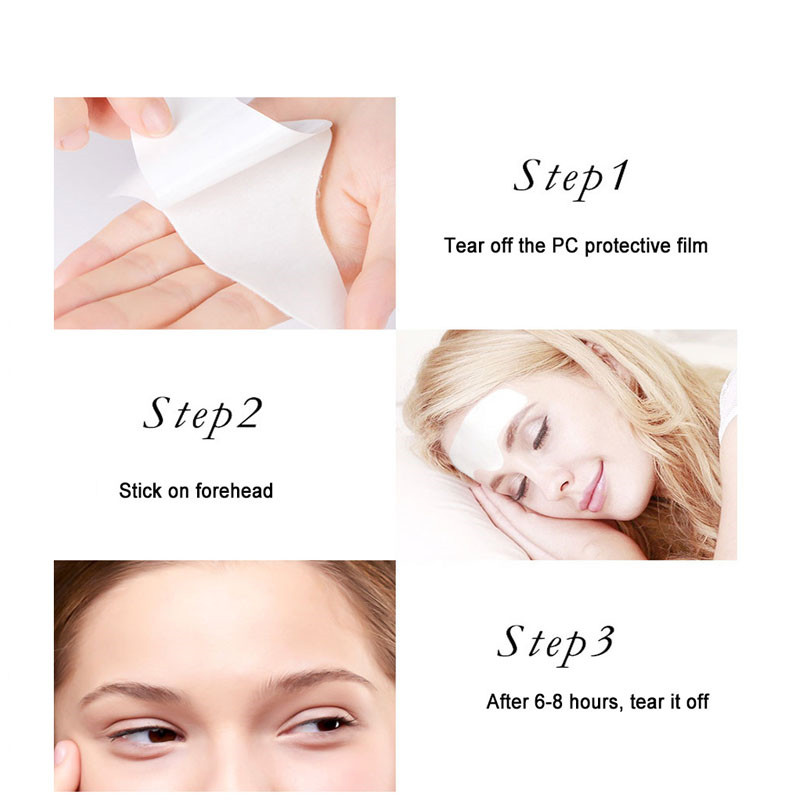 Step1

Tear off the PC protective film

Step2

Stick on forehead

Step3

After 6-8 hours, tear it off