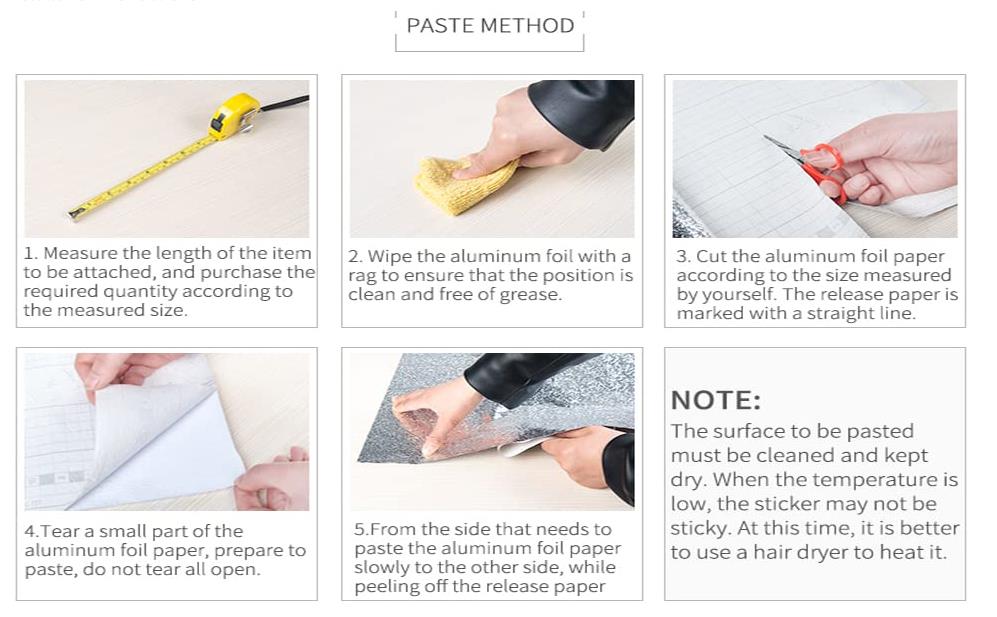 PASTE METHOD

1. Measure the length of the item to be attached, and purchase the required quantity according to the measured size.

2. Wipe the aluminum foil with a rag to ensure that the position is clean and free of grease.

3. Cut the aluminum foil paper according to the size measured by yourself. The release paper is marked with a straight line.

4.Tear a small part of the aluminum foil paper, prepare to paste, do not tear all open.

5.From the side that needs to paste the aluminum foil paper slowly to the other side, while peeling off the release paper

NOTE:
The surface to be pasted must be cleaned and kept dry. When the temperature is low, the sticker may not be sticky. At this time, it is better to use a hair dryer to heat it.