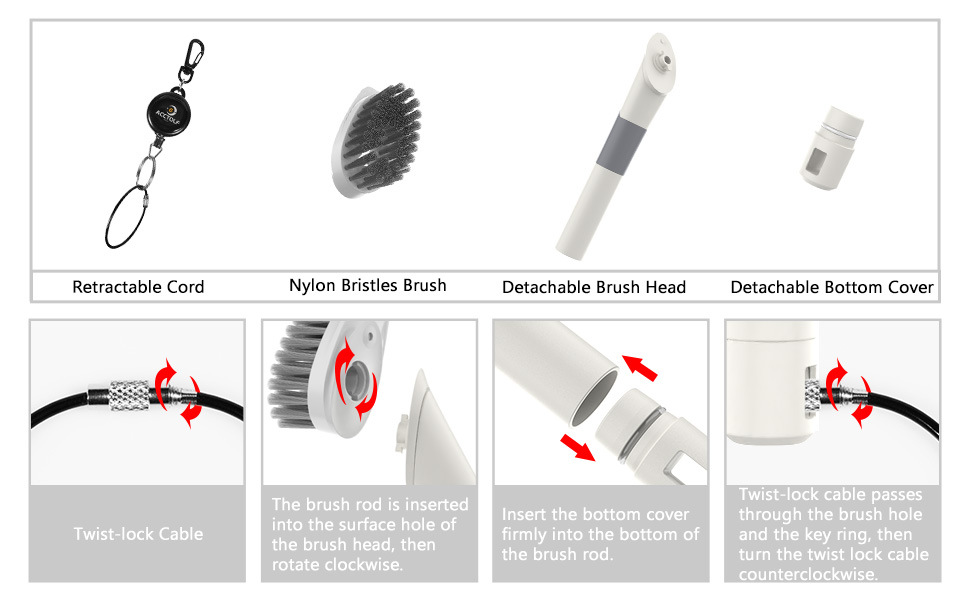 ACCTOLF

Retractable Cord

Nylon Bristles Brush

Detachable Brush Head

Detachable Bottom Cover

Twist-lock Cable

The brush rod is inserted into the surface hole of the brush head, then rotate clockwise.

Insert the bottom cover firmly into the bottom of the brush rod.

Twist-lock cable passes through the brush hole and the key ring, then turn the twist lock cable counterclockwise.