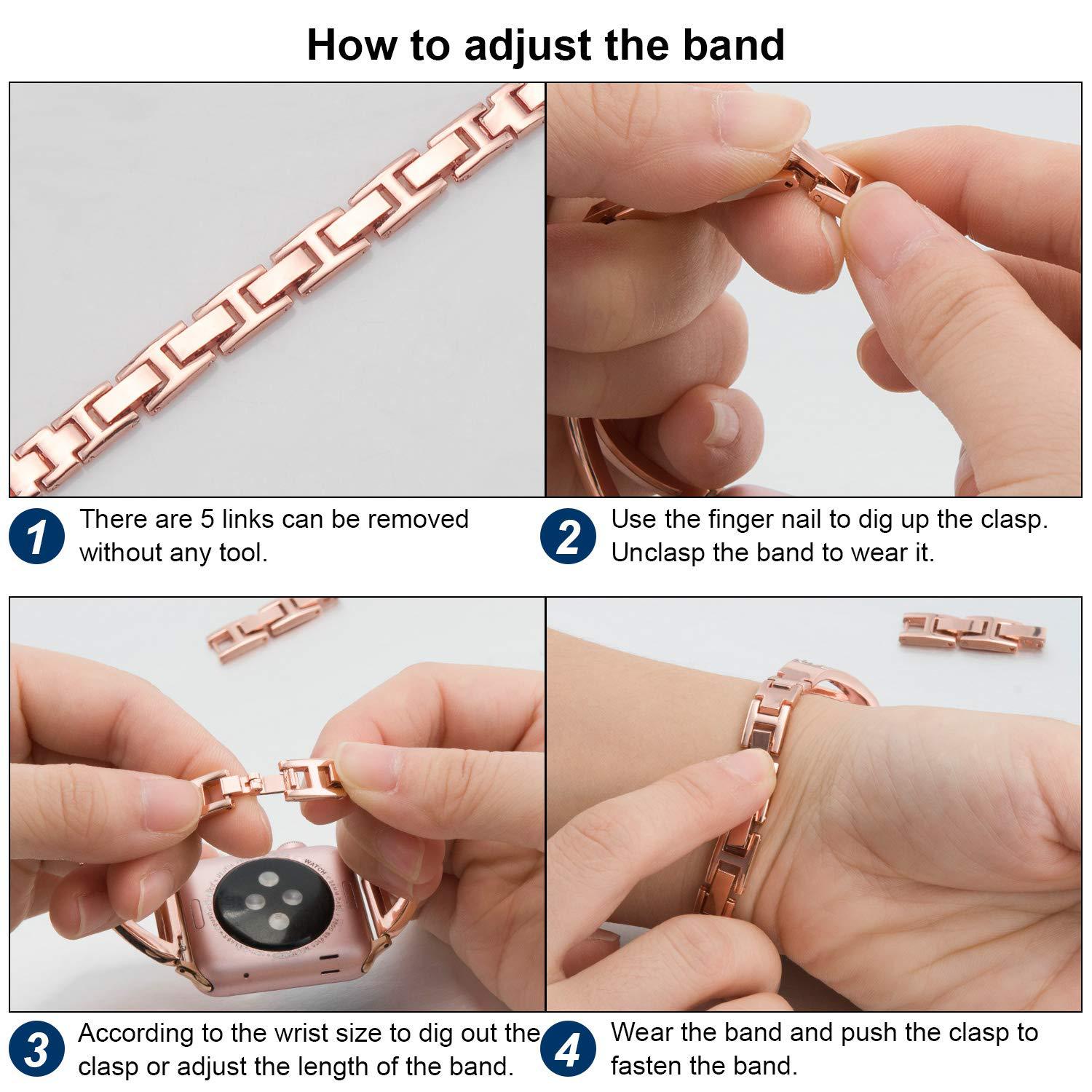 How to adjust the band

1 There are 5 links can be removed without any tool.

2 Use the finger nail to dig up the clasp. Unclasp the band to wear it.

WATCH

3 According to the wrist size to dig out the clasp or adjust the length of the band.

4 Wear the band and push the clasp to fasten the band.