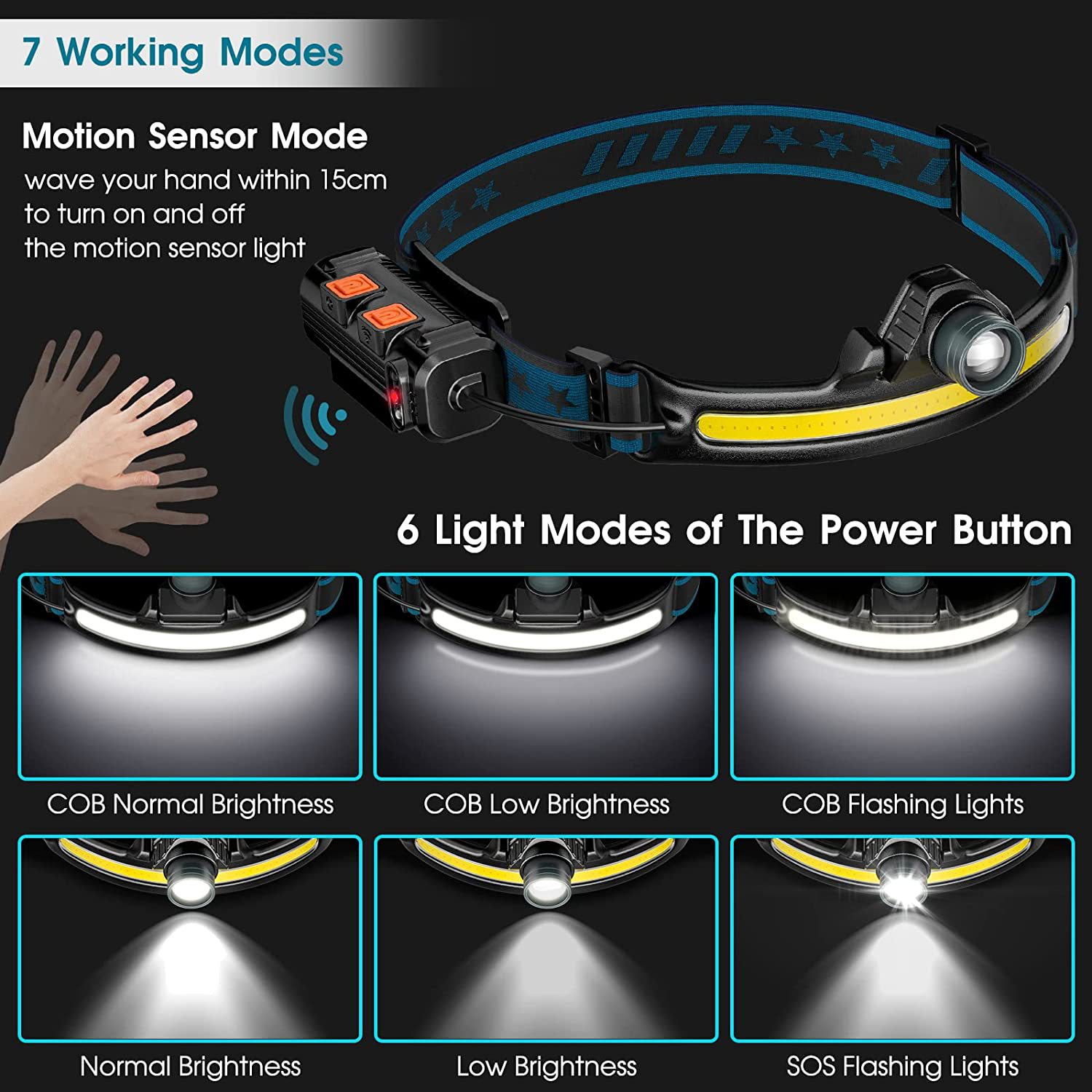 7 Working Modes

Motion Sensor Mode
wave your hand within 15cm to turn on and off the motion sensor light

6 Light Modes of The Power Button

COB Normal Brightness

COB Low Brightness

COB Flashing Lights

Normal Brightness

Low Brightness

SOS Flashing Lights