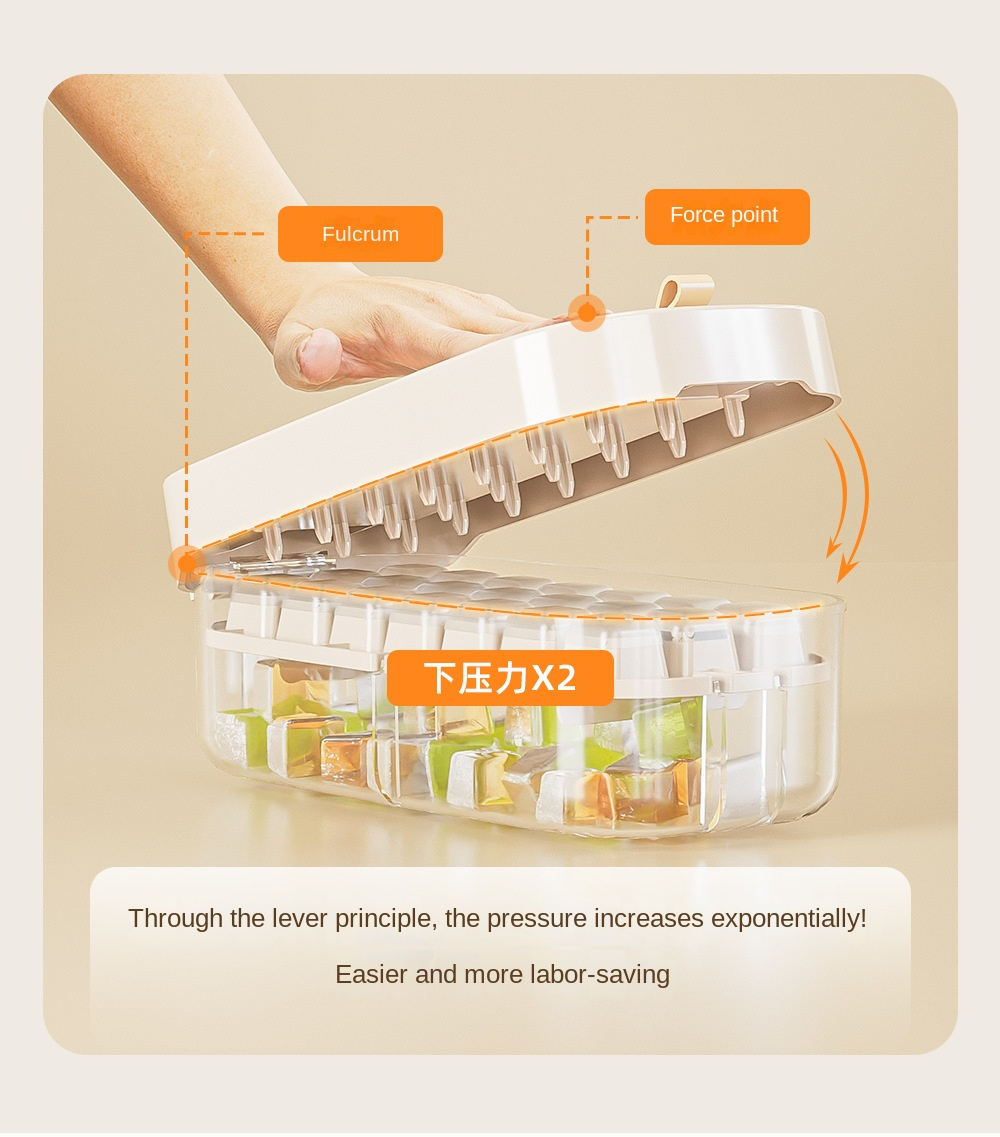 Fulcrum

Force point

下压力X2

Through the lever principle, the pressure increases exponentially!

Easier and more labor-saving