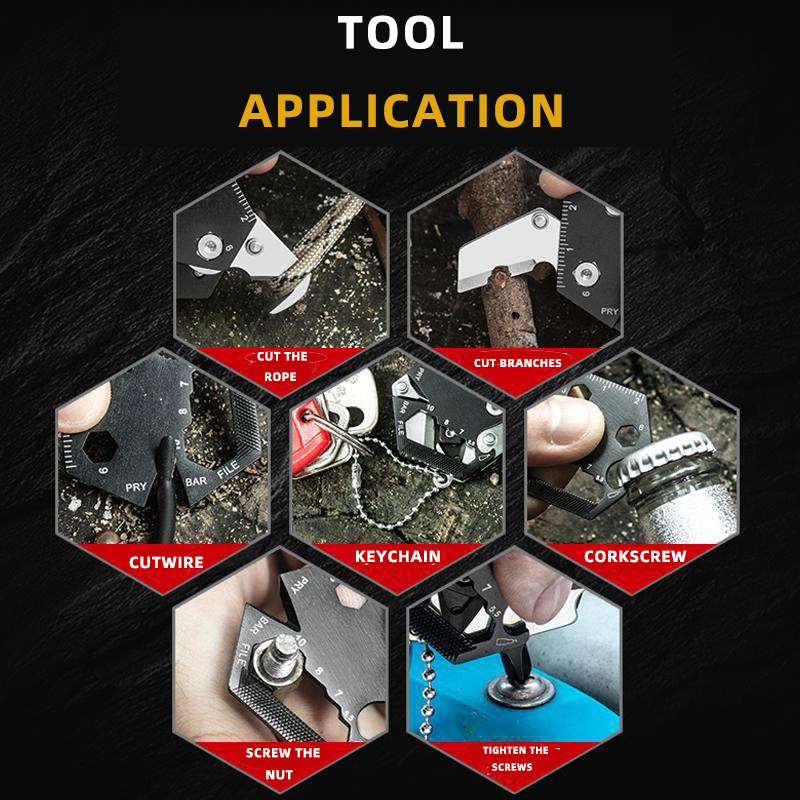 TOOL

APPLICATION

CUT THE ROPE

CUT BRANCHES

CUTWIRE

KEYCHAIN

CORKSCREW

SCREW THE NUT

TIGHTEN THE SCREWS