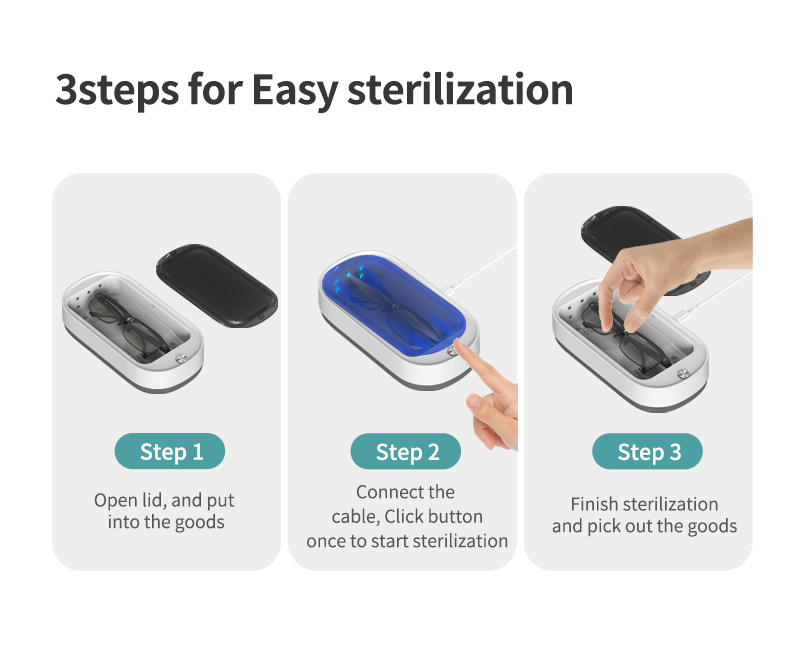 3steps for Easy sterilization

Step 1

Open lid, and put into the goods

Step 2

Connect the cable, Click button once to start sterilization

Step 3

Finish sterilization and pick out the goods