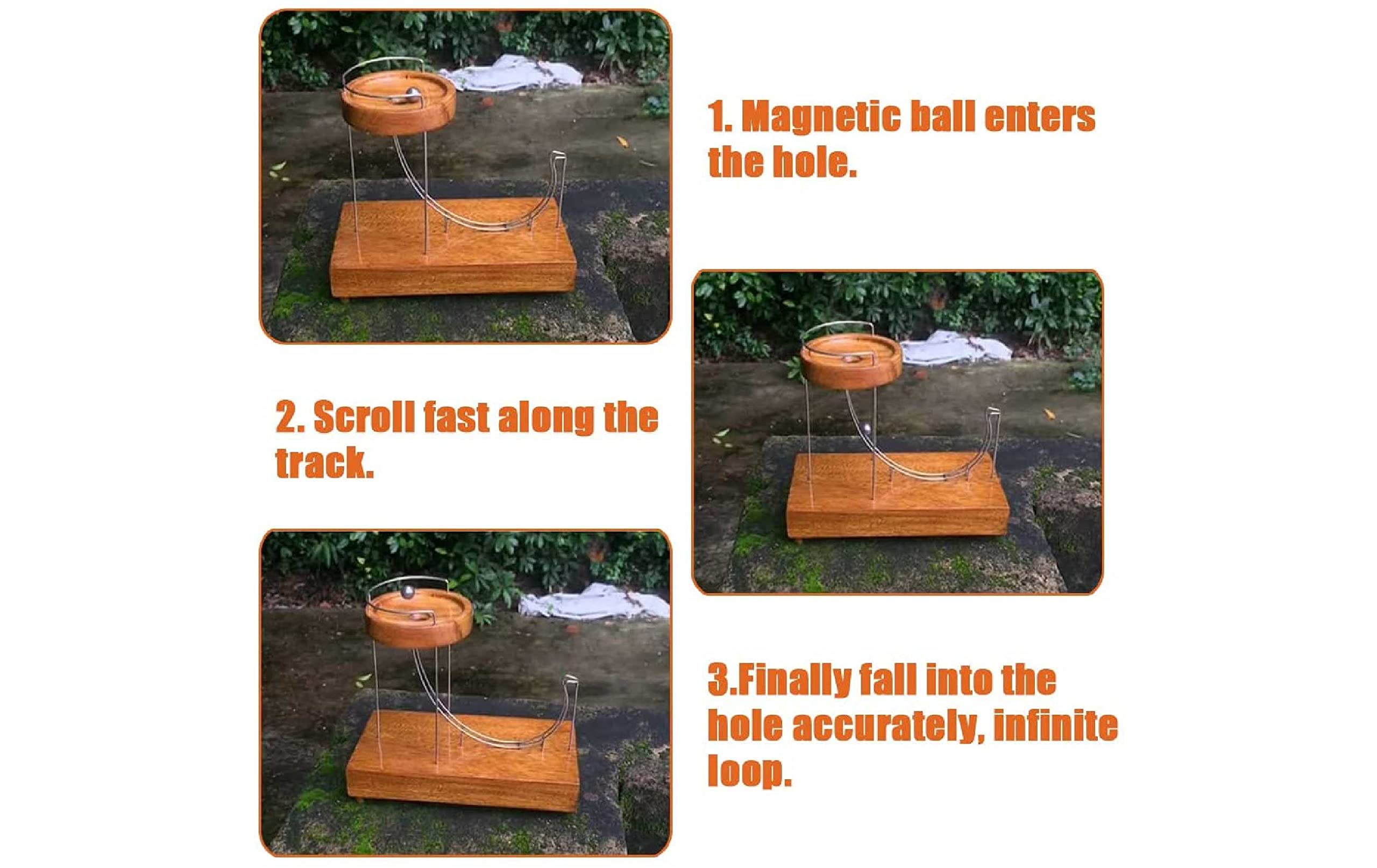 1. Magnetic ball enters the hole.

2. Scroll fast along the track.

3.Finally fall into the hole accurately, infinite loop.