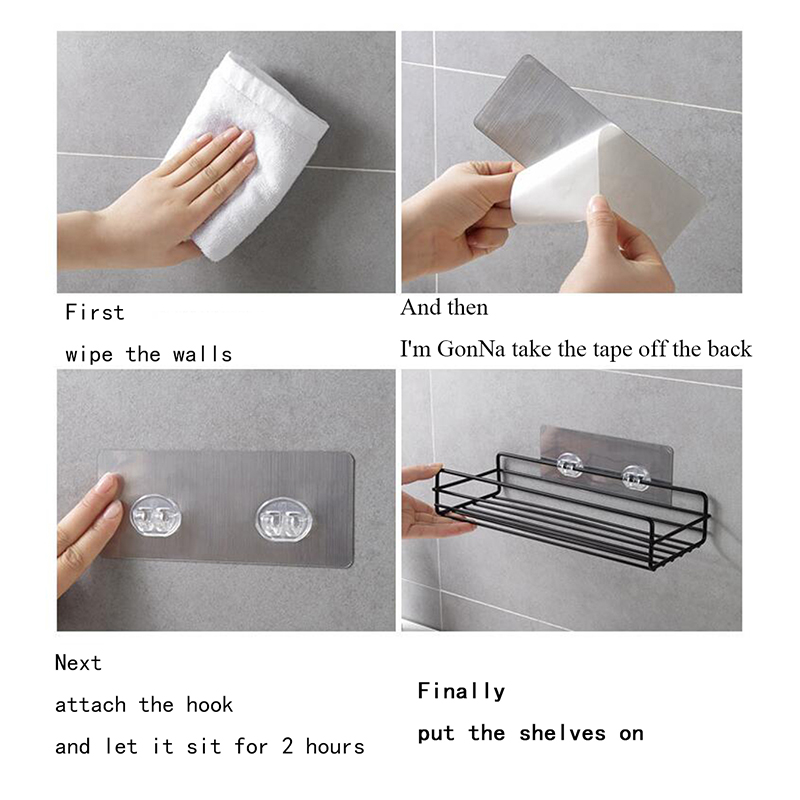 First

wipe the walls

And then

I'm GonNa take the tape off the back

Next

attach the hook

and let it sit for 2 hours

Finally

put the shelves on