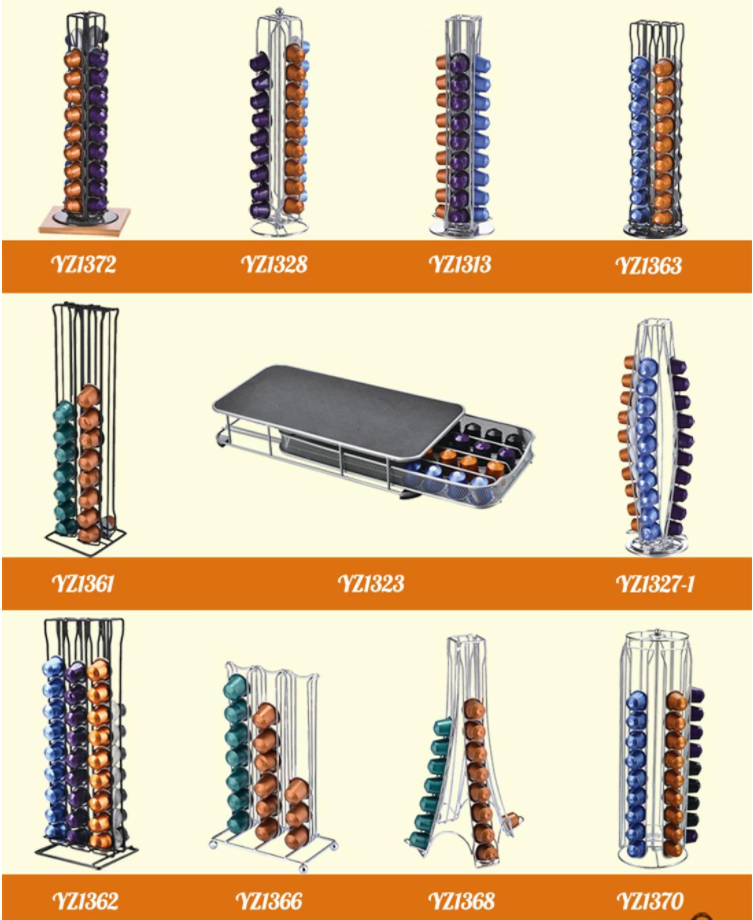 YZ1372 YZ1328 YZ1313 YZ1363

YZ1361 YZ1323 YZ1327-1

YZ1362 YZ1366 YZ1368 YZ1370