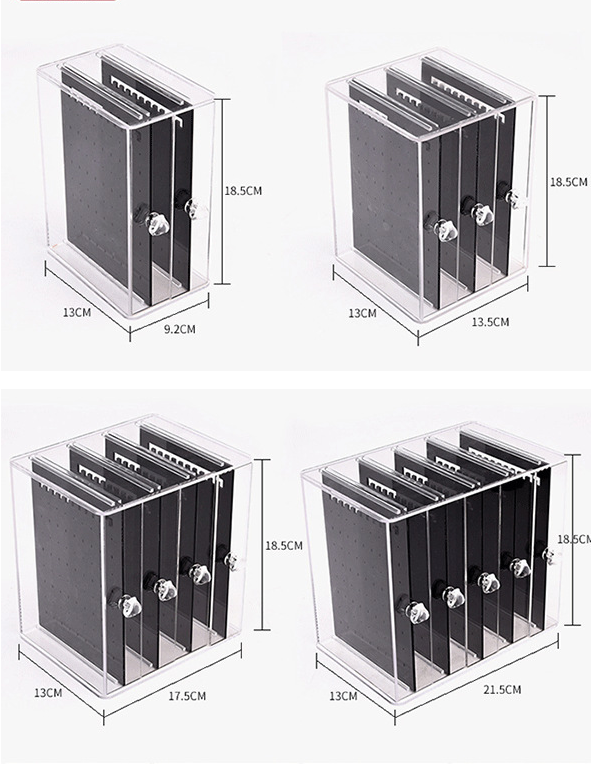 18.5CM
13CM
9.2CM

18.5CM
13CM
13.5CM

18.5CM
13CM
17.5CM

18.5CM
13CM
21.5CM