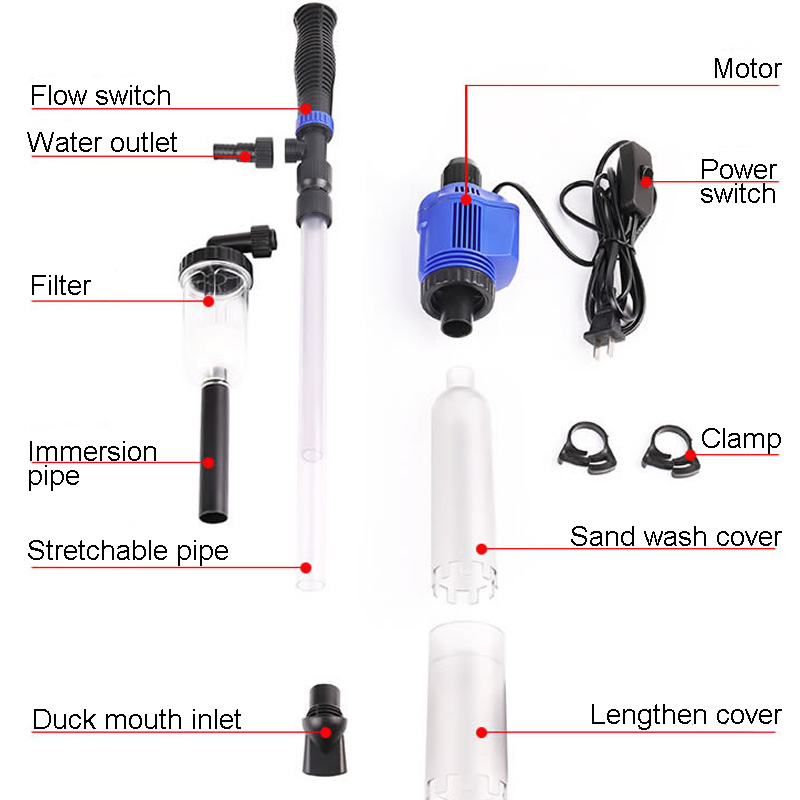 Flow switch
Water outlet
Filter
Immersion pipe
Stretchable pipe
Duck mouth inlet
Motor
Power switch
Clamp
Sand wash cover
Lengthen cover