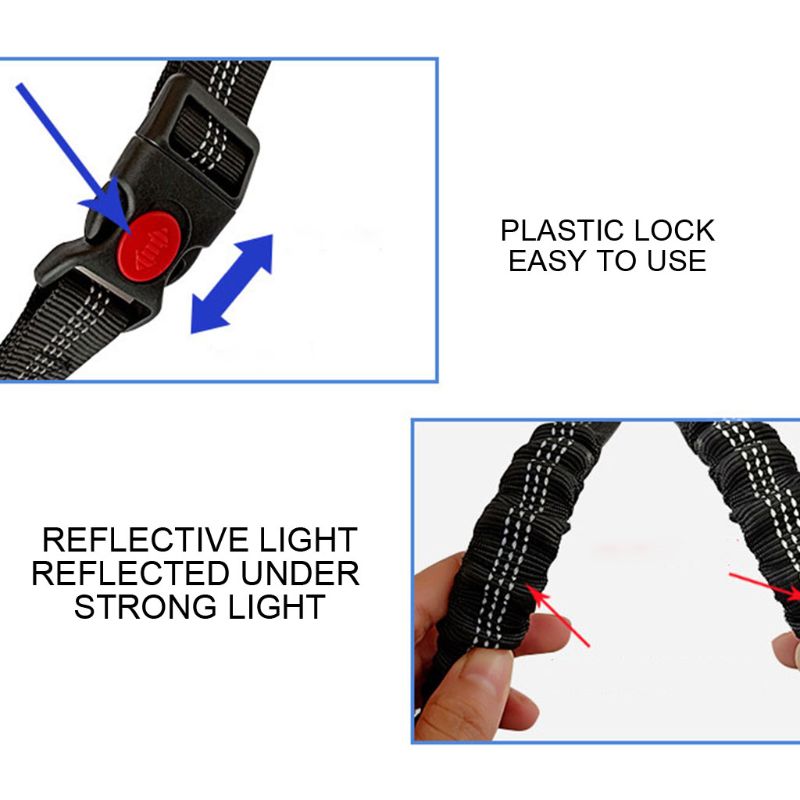 PLASTIC LOCK
EASY TO USE

REFLECTIVE LIGHT
REFLECTED UNDER
STRONG LIGHT