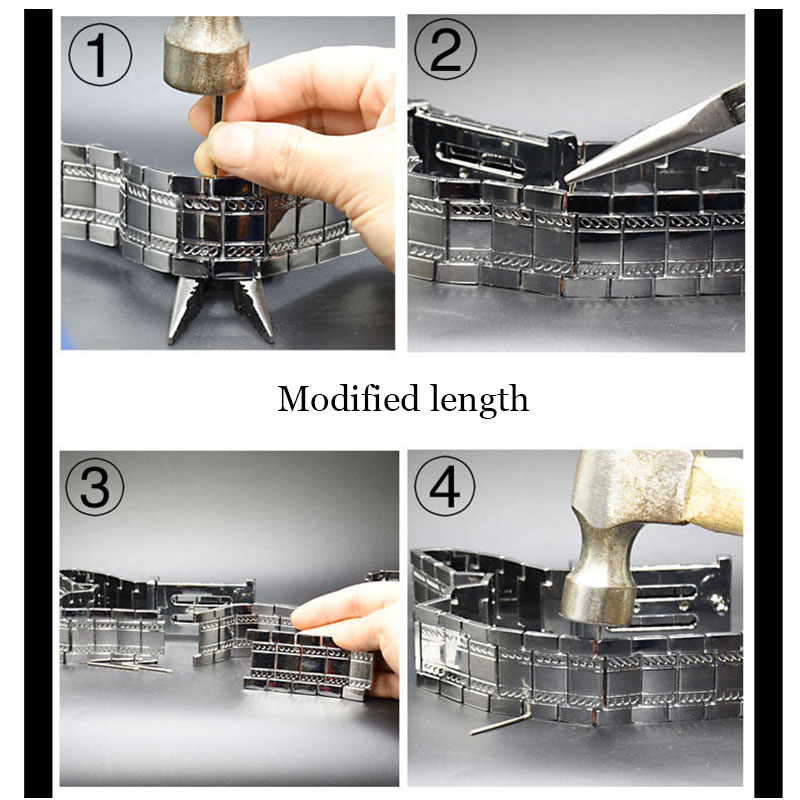 ①

②

Modified length

③

④