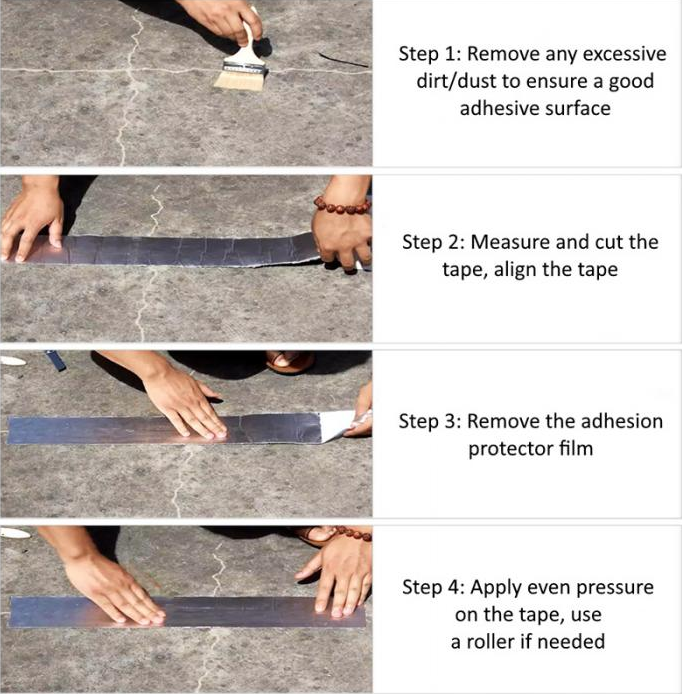 Step 1: Remove any excessive dirt/dust to ensure a good adhesive surface

Step 2: Measure and cut the tape, align the tape

Step 3: Remove the adhesion protector film

Step 4: Apply even pressure on the tape, use a roller if needed