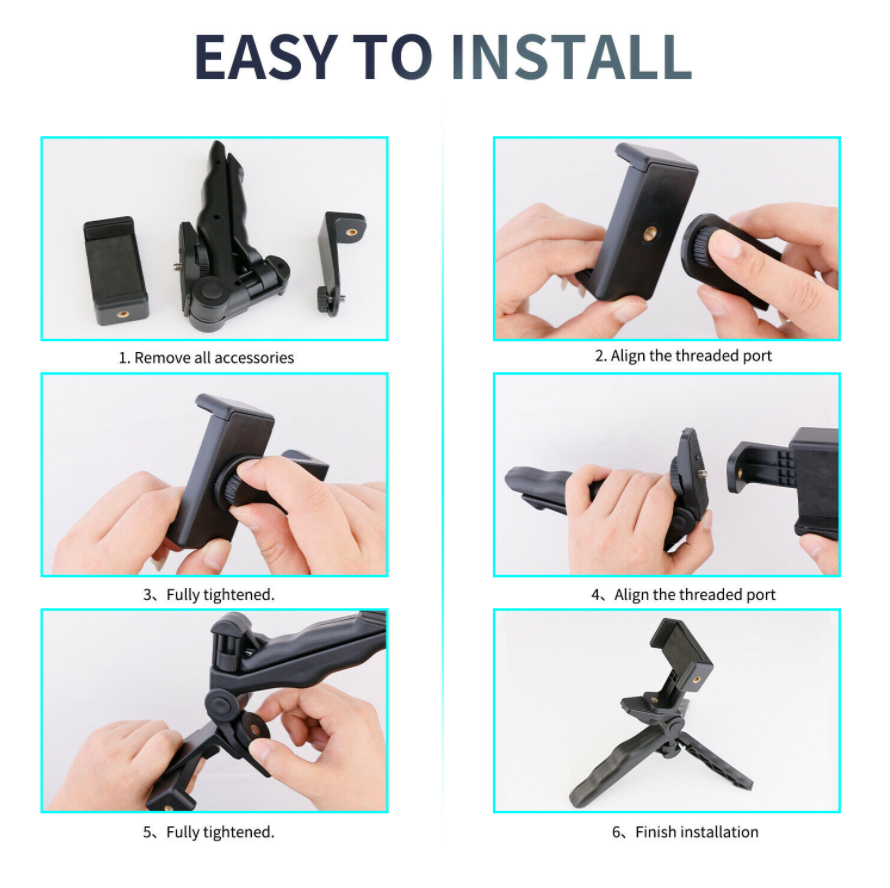 EASY TO INSTALL

1. Remove all accessories

2. Align the threaded port

3、Fully tightened.

4、Align the threaded port

5、Fully tightened.

6、Finish installation