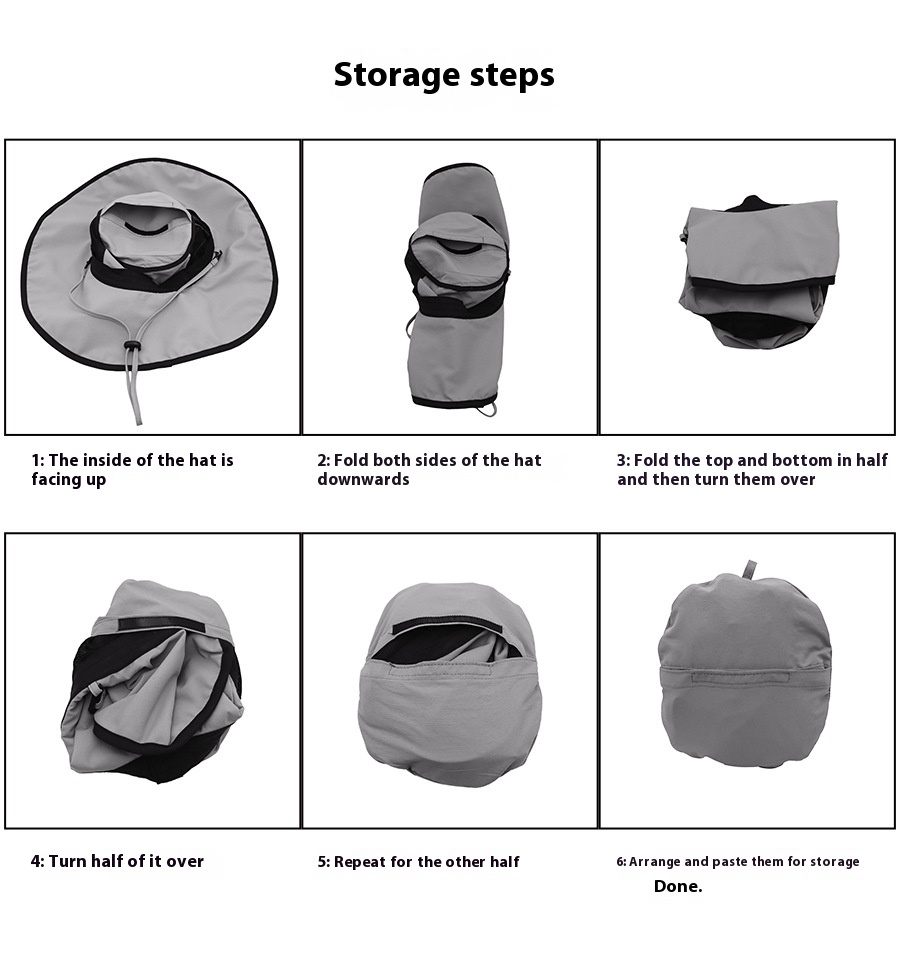 Storage steps

1: The inside of the hat is facing up

2: Fold both sides of the hat downwards

3: Fold the top and bottom in half and then turn them over

4: Turn half of it over

5: Repeat for the other half

6: Arrange and paste them for storage
Done.