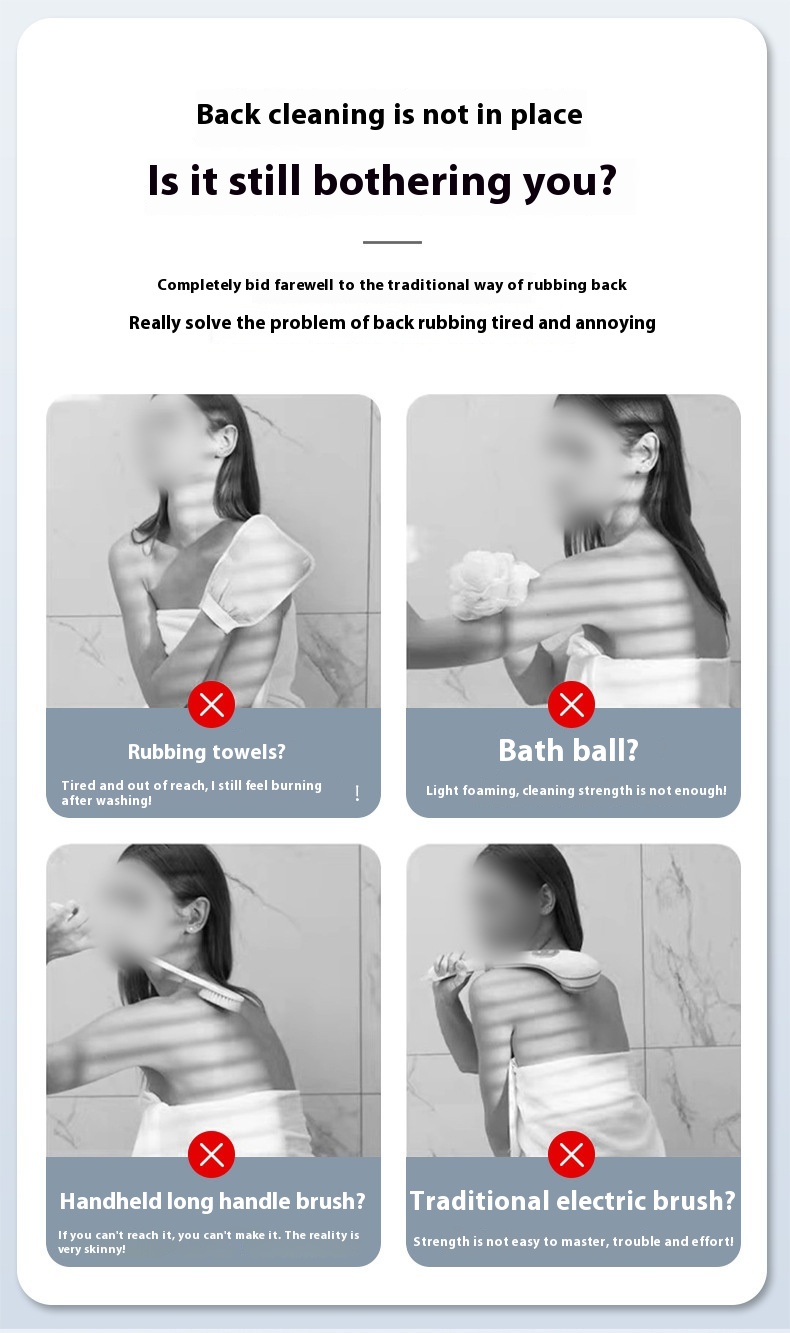 Back cleaning is not in place

Is it still bothering you?

Completely bid farewell to the traditional way of rubbing back

Really solve the problem of back rubbing tired and annoying

Rubbing towels?

Tired and out of reach, I still feel burning after washing! !

Bath ball?

Light foaming, cleaning strength is not enough!

Handheld long handle brush?

If you can't reach it, you can't make it. The reality is very skinny!

Traditional electric brush?

Strength is not easy to master, trouble and effort!