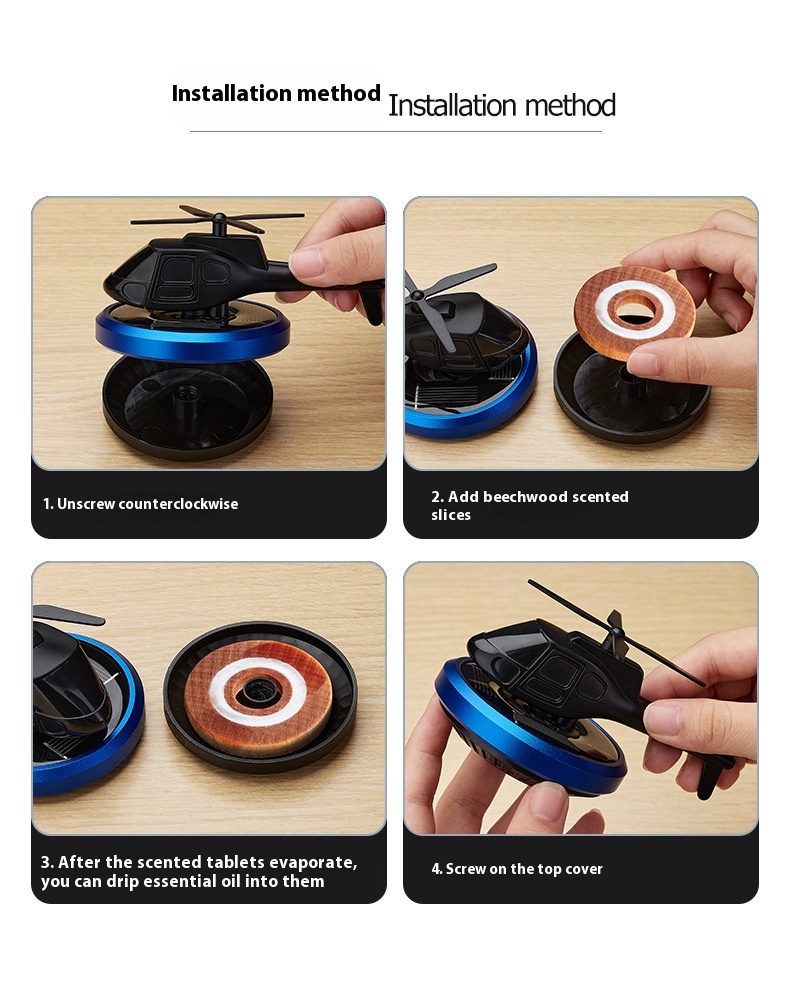 Installation method Installation method

1. Unscrew counterclockwise

2. Add beechwood scented slices

3. After the scented tablets evaporate, you can drip essential oil into them

4. Screw on the top cover