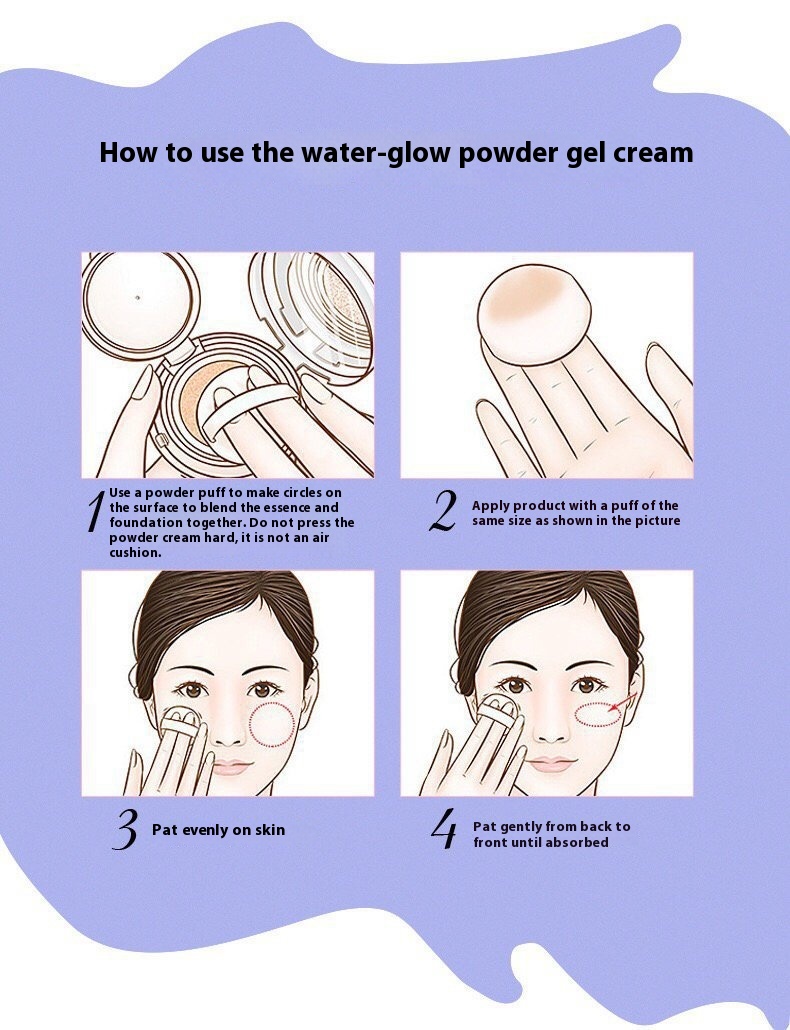 How to use the water-glow powder gel cream

1 Use a powder puff to make circles on the surface to blend the essence and foundation together. Do not press the powder cream hard, it is not an air cushion.

2 Apply product with a puff of the same size as shown in the picture

3 Pat evenly on skin

4 Pat gently from back to front until absorbed