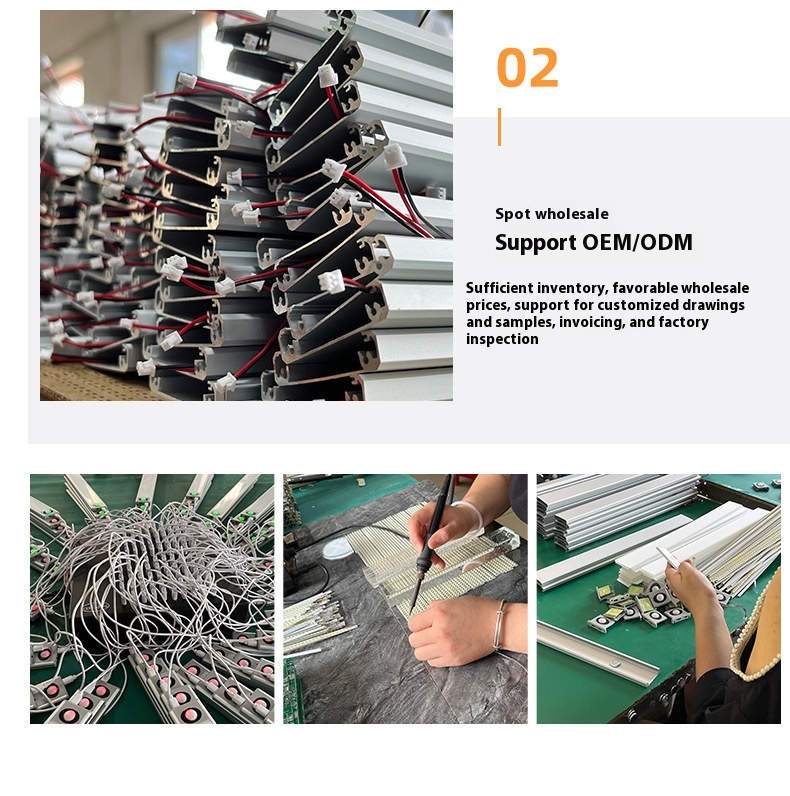 02

Spot wholesale

Support OEM/ODM

Sufficient inventory, favorable wholesale prices, support for customized drawings and samples, invoicing, and factory inspection