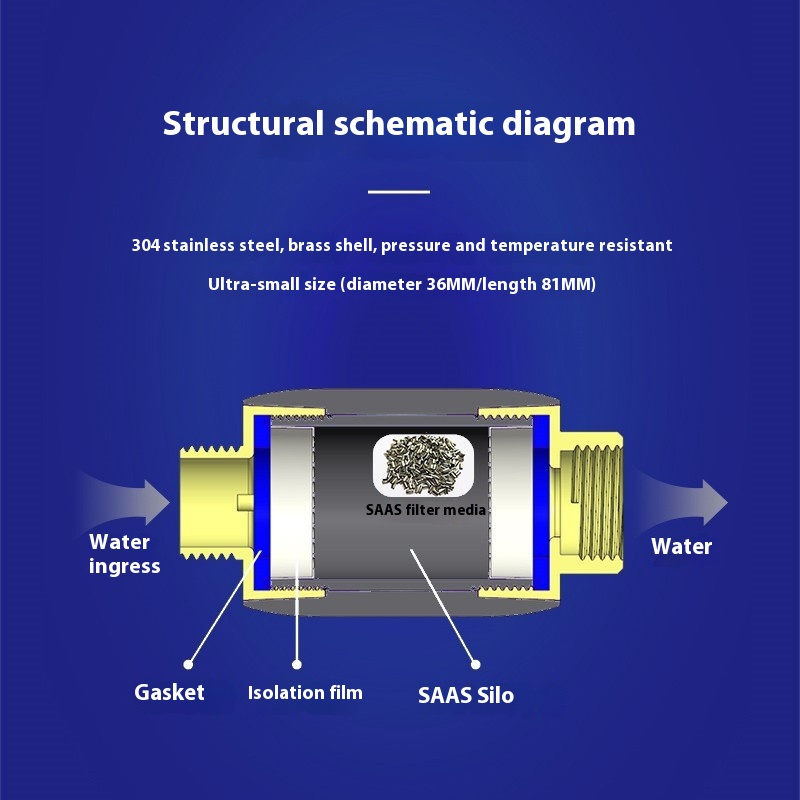 Structural schematic diagram

304 stainless steel, brass shell, pressure and temperature resistant

Ultra-small size (diameter 36MM/length 81MM)

SAAS filter media

Water ingress

Water

Gasket

Isolation film

SAAS Silo