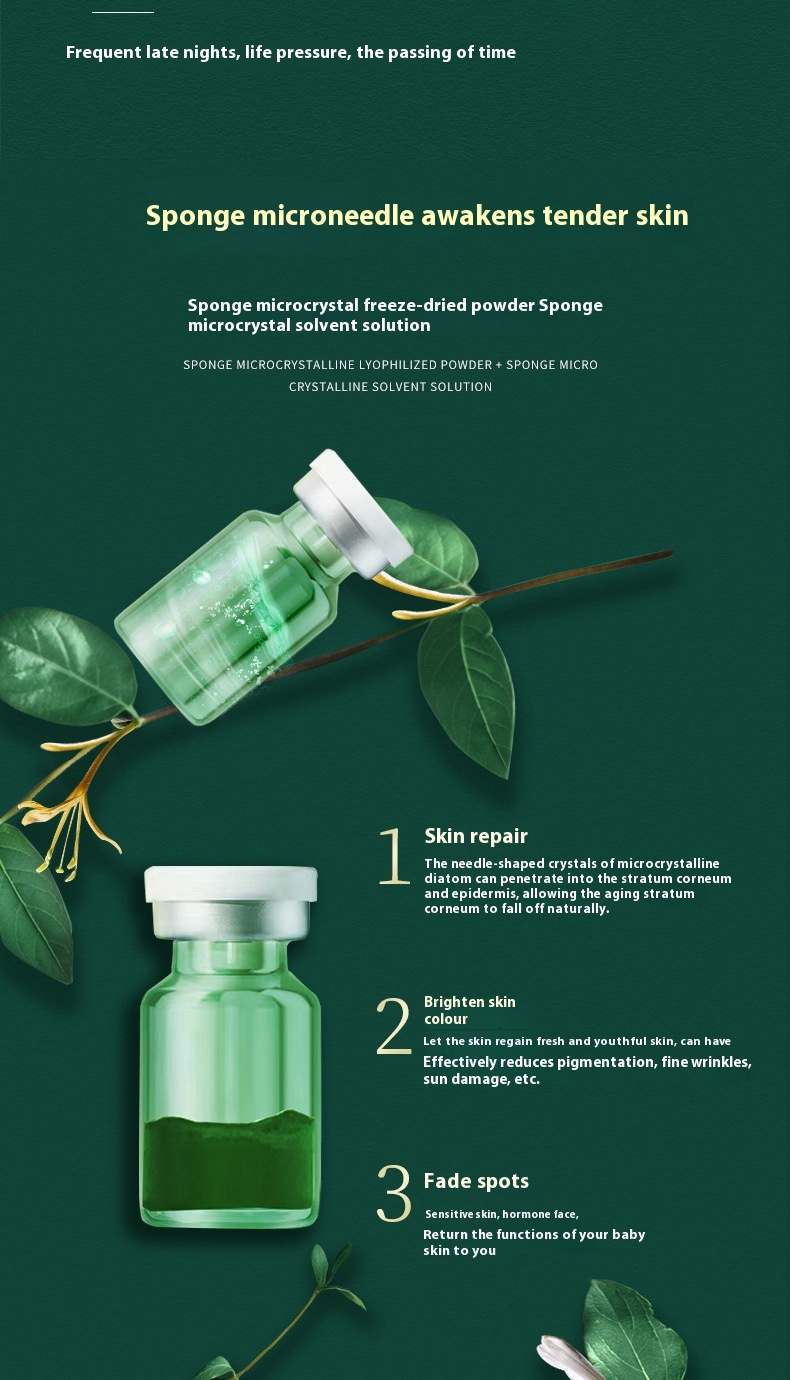 Frequent late nights, life pressure, the passing of time

Sponge microneedle awakens tender skin

Sponge microcrystal freeze-dried powder Sponge microcrystal solvent solution

SPONGE MICROCRYSTALLINE LYOPHILIZED POWDER + SPONGE MICRO CRYSTALLINE SOLVENT SOLUTION

1 Skin repair

The needle-shaped crystals of microcrystalline diatom can penetrate into the stratum corneum and epidermis, allowing the aging stratum corneum to fall off naturally.

2 Brighten skin colour

Let the skin regain fresh and youthful skin, can have

Effectively reduces pigmentation, fine wrinkles, sun damage, etc.

3 Fade spots

Sensitive skin, hormone face,

Return the functions of your baby skin to you