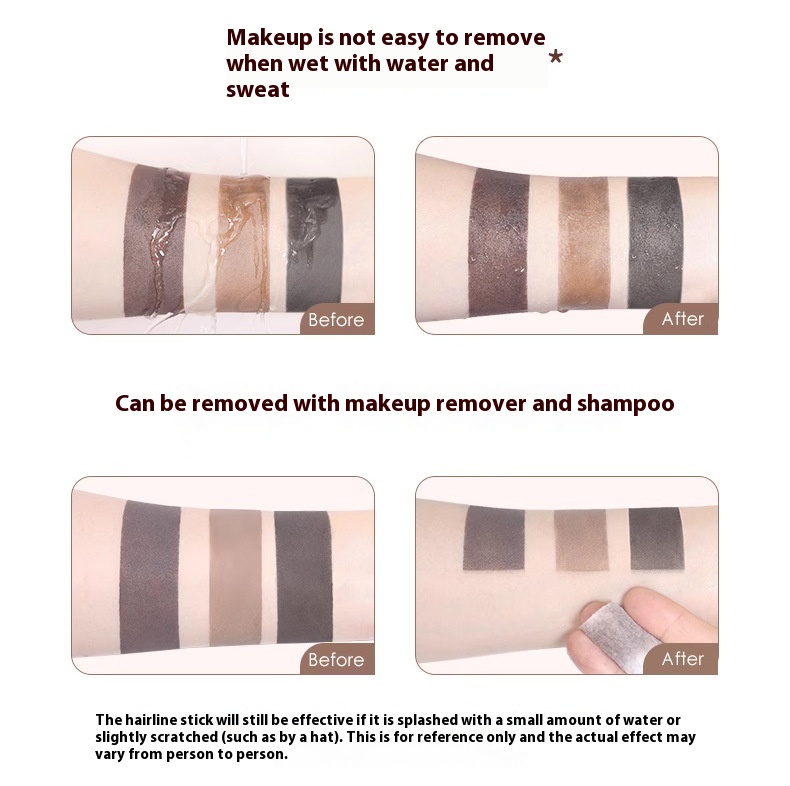 Makeup is not easy to remove when wet with water and sweat *

Before

After

Can be removed with makeup remover and shampoo

Before

After

The hairline stick will still be effective if it is splashed with a small amount of water or slightly scratched (such as by a hat). This is for reference only and the actual effect may vary from person to person.