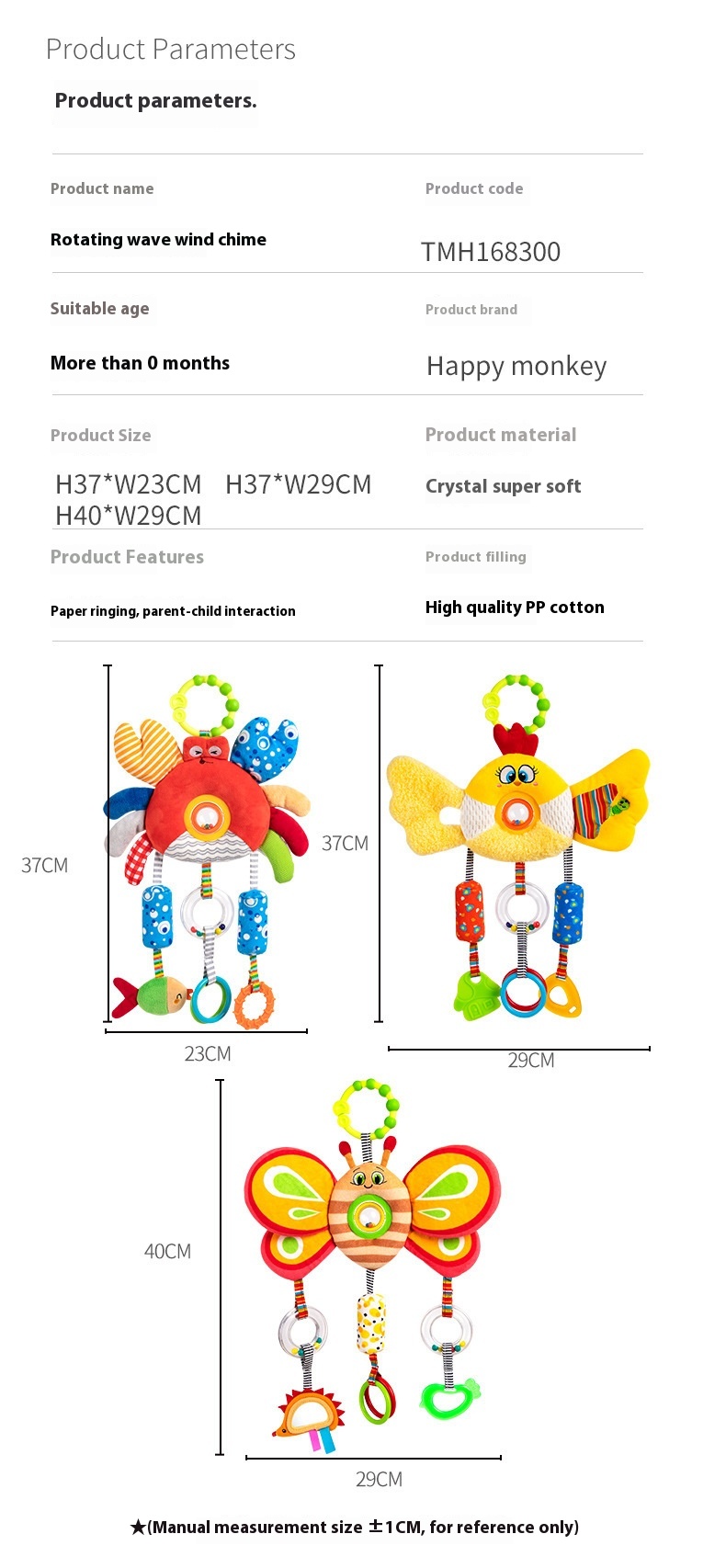 Product Parameters

Product parameters.

Product name

Rotating wave wind chime

Product code

TMH168300

Suitable age

More than 0 months

Product brand

Happy monkey

Product Size

H37*W23CM H37*W29CM H40*W29CM

Product material

Crystal super soft

Product Features

Paper ringing, parent-child interaction

Product filling

High quality PP cotton

37CM

23CM

37CM

29CM

40CM

29CM

★(Manual measurement size ±1CM, for reference only)