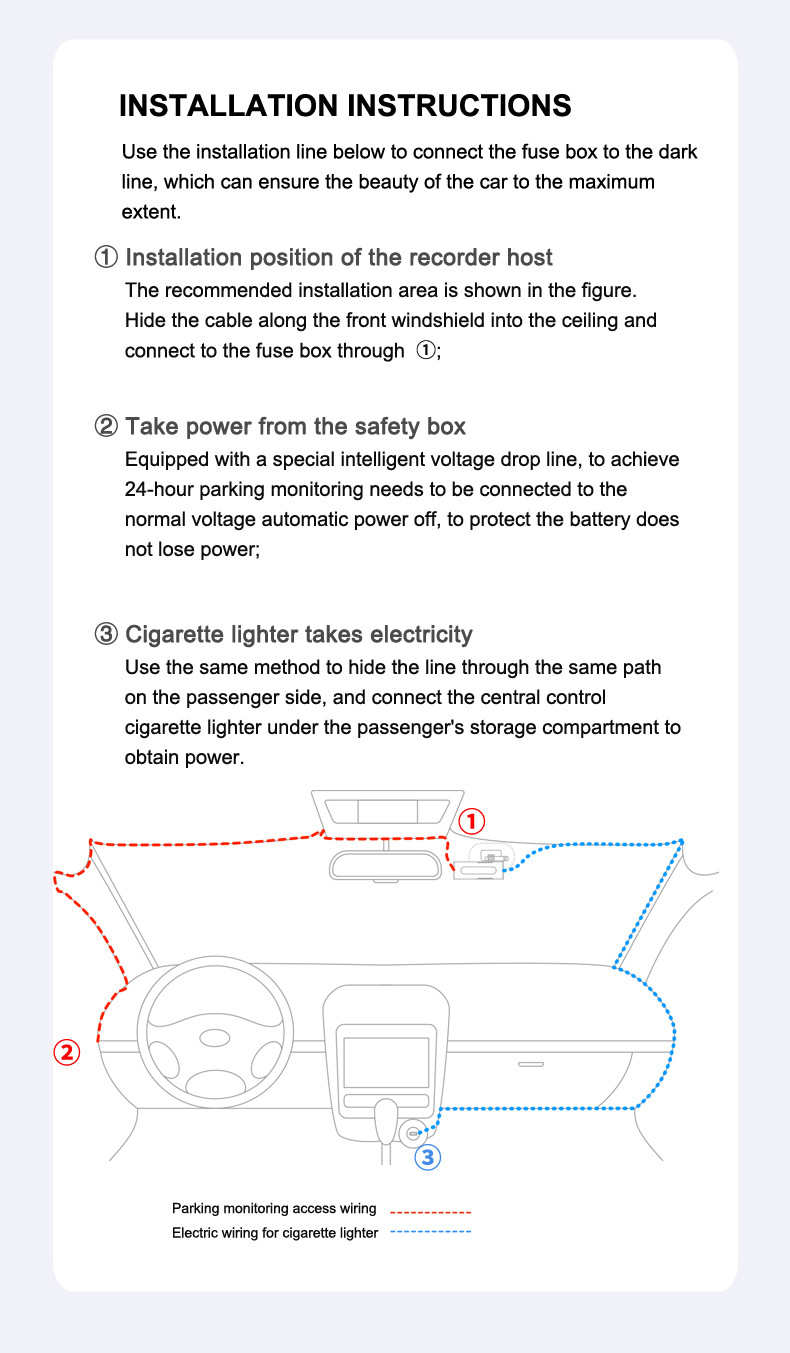 INSTALLATION INSTRUCTIONS

Use the installation line below to connect the fuse box to the dark line, which can ensure the beauty of the car to the maximum extent.

① Installation position of the recorder host
The recommended installation area is shown in the figure. Hide the cable along the front windshield into the ceiling and connect to the fuse box through ①;

② Take power from the safety box
Equipped with a special intelligent voltage drop line, to achieve 24-hour parking monitoring needs to be connected to the normal voltage automatic power off, to protect the battery does not lose power;

③ Cigarette lighter takes electricity
Use the same method to hide the line through the same path on the passenger side, and connect the central control cigarette lighter under the passenger's storage compartment to obtain power.

①

②

③

Parking monitoring access wiring
Electric wiring for cigarette lighter