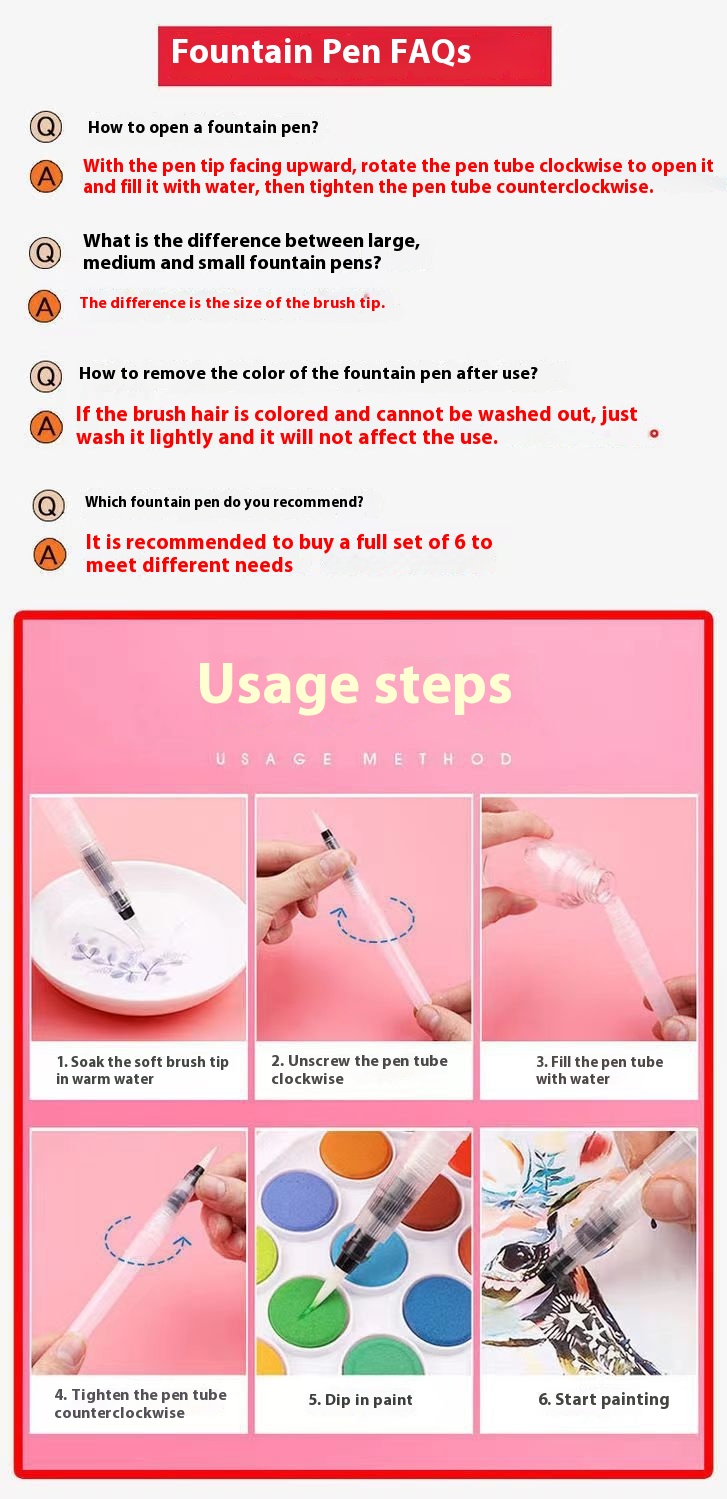 Fountain Pen FAQs

Q How to open a fountain pen?

A With the pen tip facing upward, rotate the pen tube clockwise to open it and fill it with water, then tighten the pen tube counterclockwise.

Q What is the difference between large, medium and small fountain pens?

A The difference is the size of the brush tip.

Q How to remove the color of the fountain pen after use?

A If the brush hair is colored and cannot be washed out, just wash it lightly and it will not affect the use.

Q Which fountain pen do you recommend?

A It is recommended to buy a full set of 6 to meet different needs

Usage steps

USAGE METHOD

1. Soak the soft brush tip in warm water

2. Unscrew the pen tube clockwise

3. Fill the pen tube with water

4. Tighten the pen tube counterclockwise

5. Dip in paint

6. Start painting