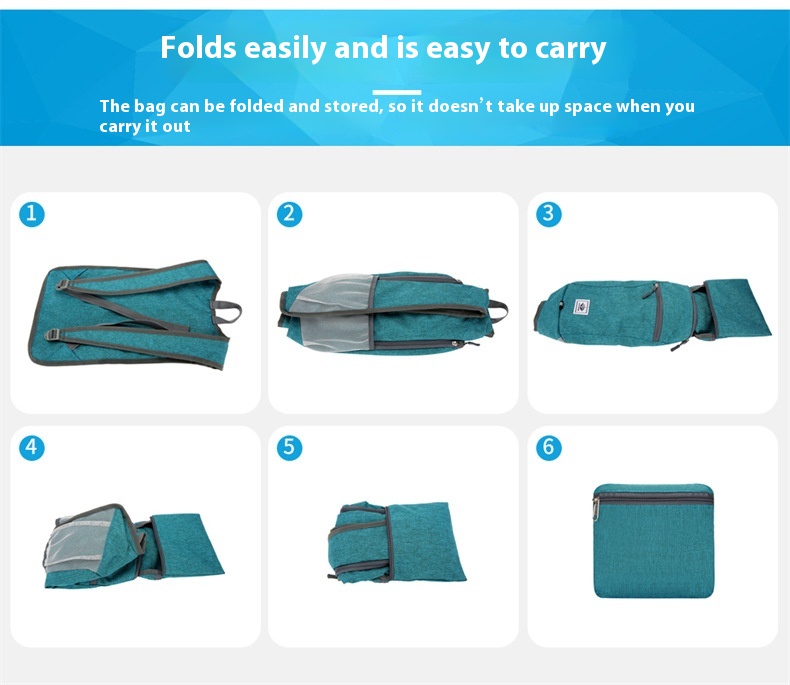 Folds easily and is easy to carry

The bag can be folded and stored, so it doesn't take up space when you carry it out

1

2

3

4

5

6