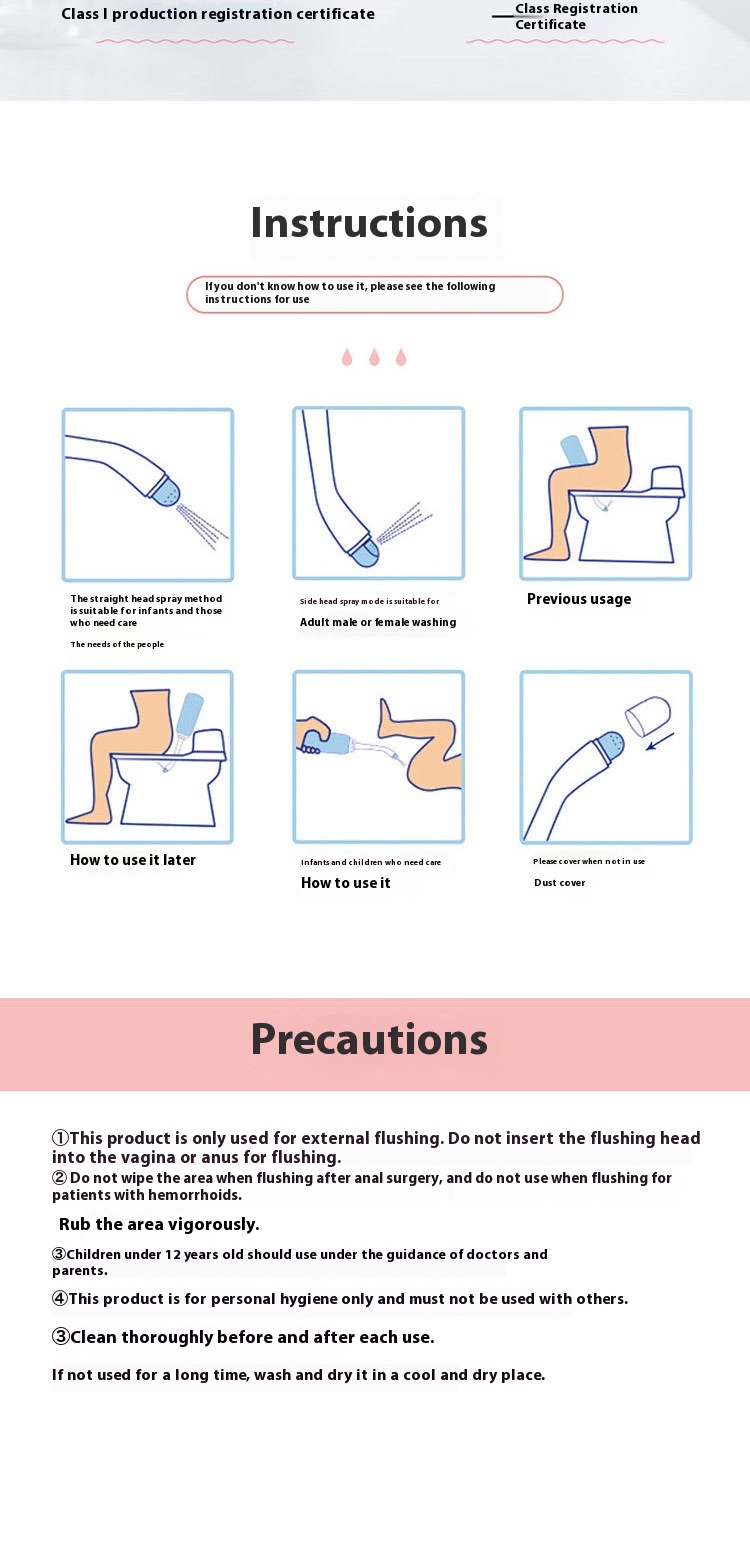 Class I production registration certificate

Class Registration Certificate

Instructions

If you don't know how to use it, please see the following instructions for use

The straight head spray method is suitable for infants and those who need care

The needs of the people

Side head spray mode is suitable for

Adult male or female washing

Previous usage

How to use it later

Infants and children who need care

How to use it

Please cover when not in use

Dust cover

Precautions

①This product is only used for external flushing. Do not insert the flushing head into the vagina or anus for flushing.

② Do not wipe the area when flushing after anal surgery, and do not use when flushing for patients with hemorrhoids.

Rub the area vigorously.

③Children under 12 years old should use under the guidance of doctors and parents.

④This product is for personal hygiene only and must not be used with others.

③Clean thoroughly before and after each use.

If not used for a long time, wash and dry it in a cool and dry place.