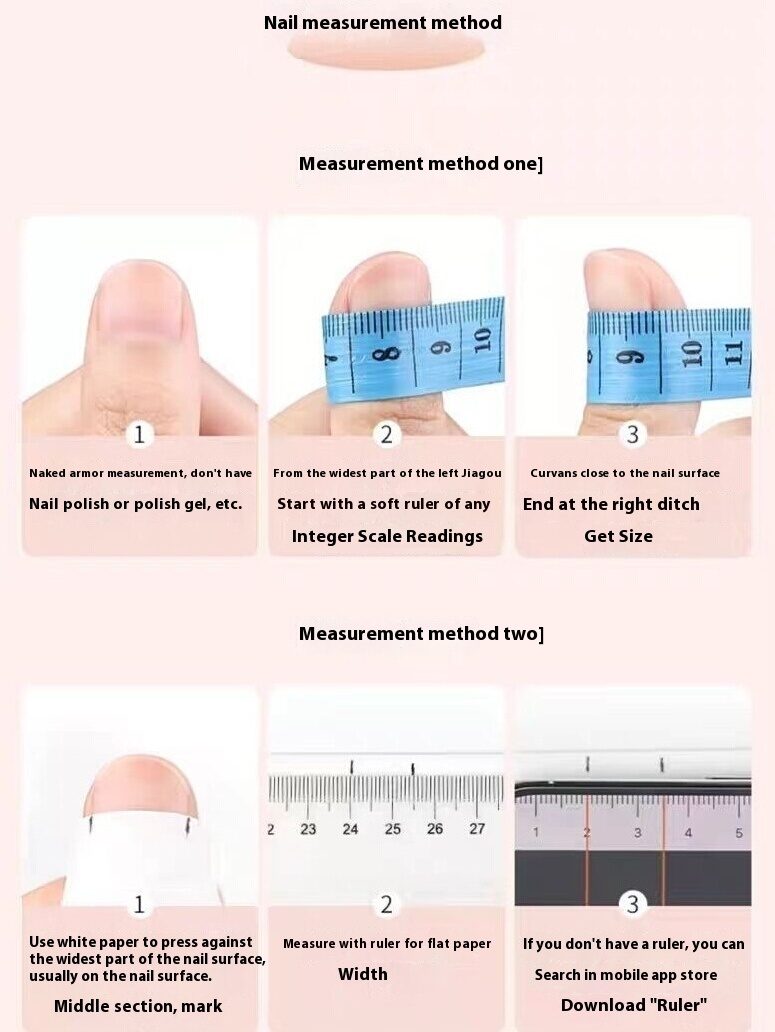 Nail measurement method

Measurement method one]

7 8 9 10

9 10 11

1

Naked armor measurement, don't have

Nail polish or polish gel, etc.

2

From the widest part of the left Jiagou

Start with a soft ruler of any

Integer Scale Readings

3

Curvans close to the nail surface

End at the right ditch

Get Size

Measurement method two]

2 23 24 25 26 27

1 2 3 4 5

1

Use white paper to press against the widest part of the nail surface, usually on the nail surface.

Middle section, mark

2

Measure with ruler for flat paper

Width

3

If you don't have a ruler, you can

Search in mobile app store

Download "Ruler"