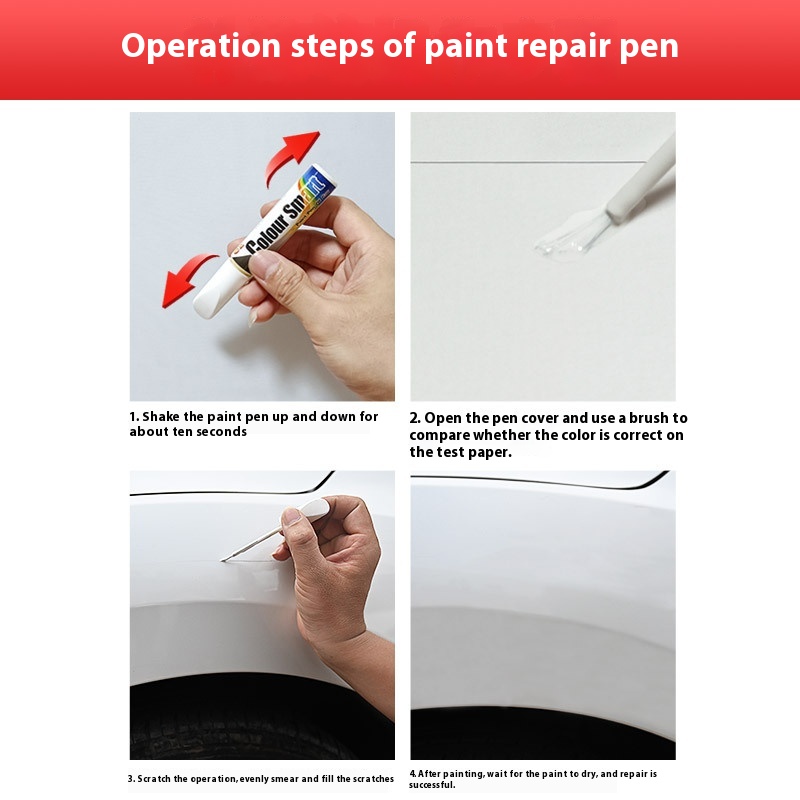 Operation steps of paint repair pen

Colour Smart

1. Shake the paint pen up and down for about ten seconds

2. Open the pen cover and use a brush to compare whether the color is correct on the test paper.

3. Scratch the operation, evenly smear and fill the scratches

4. After painting, wait for the paint to dry, and repair is successful.