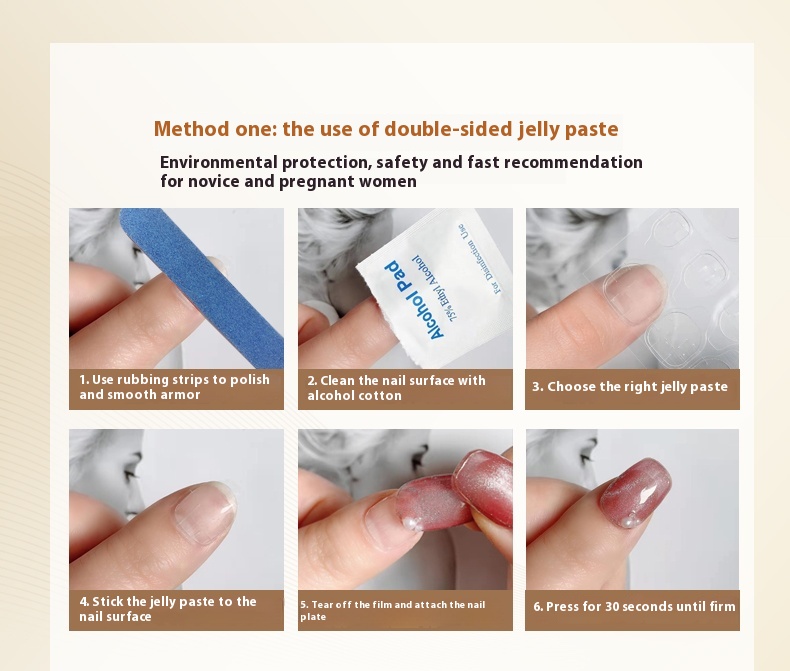 Method one: the use of double-sided jelly paste

Environmental protection, safety and fast recommendation for novice and pregnant women

Alcohol Pad
75% Ethyl Alcohol
For Disinfection Use

1. Use rubbing strips to polish and smooth armor

2. Clean the nail surface with alcohol cotton

3. Choose the right jelly paste

4. Stick the jelly paste to the nail surface

5. Tear off the film and attach the nail plate

6. Press for 30 seconds until firm