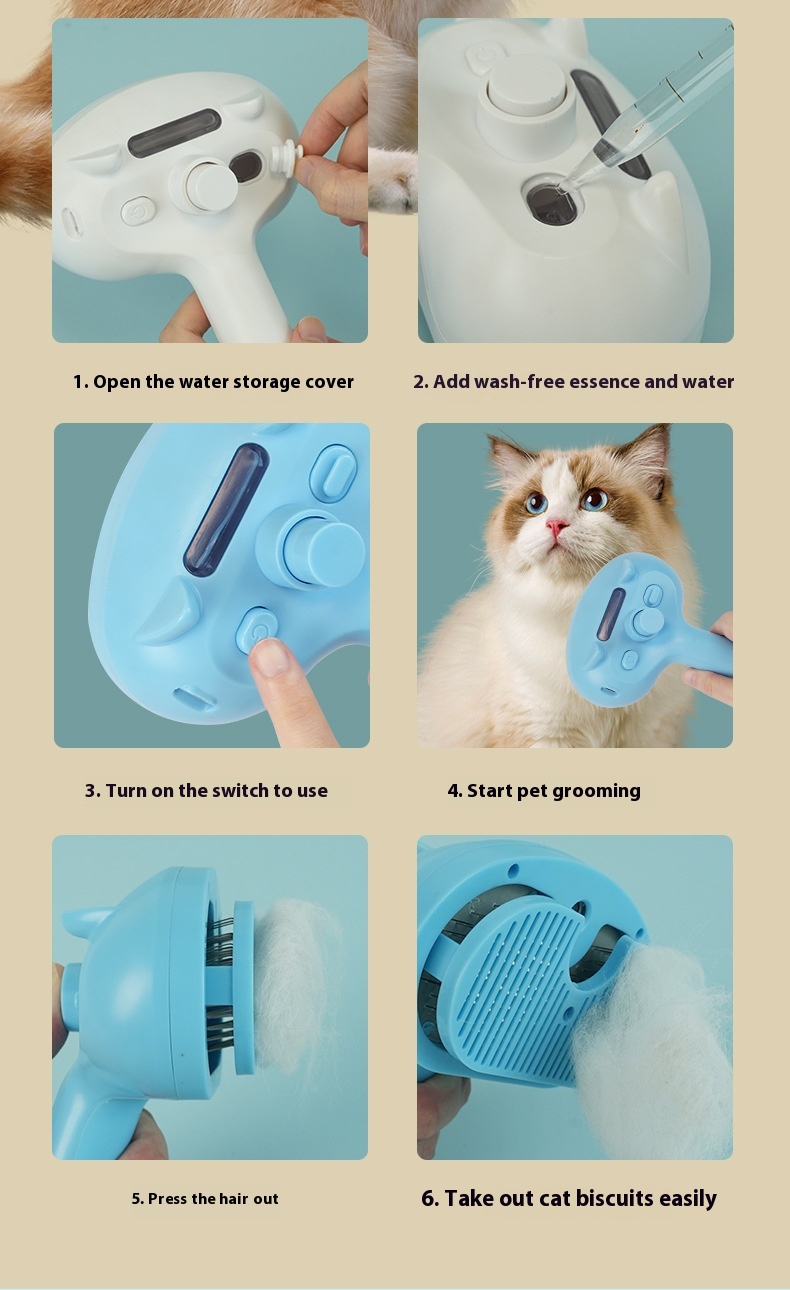 1. Open the water storage cover

2. Add wash-free essence and water

3. Turn on the switch to use

4. Start pet grooming

5. Press the hair out

6. Take out cat biscuits easily