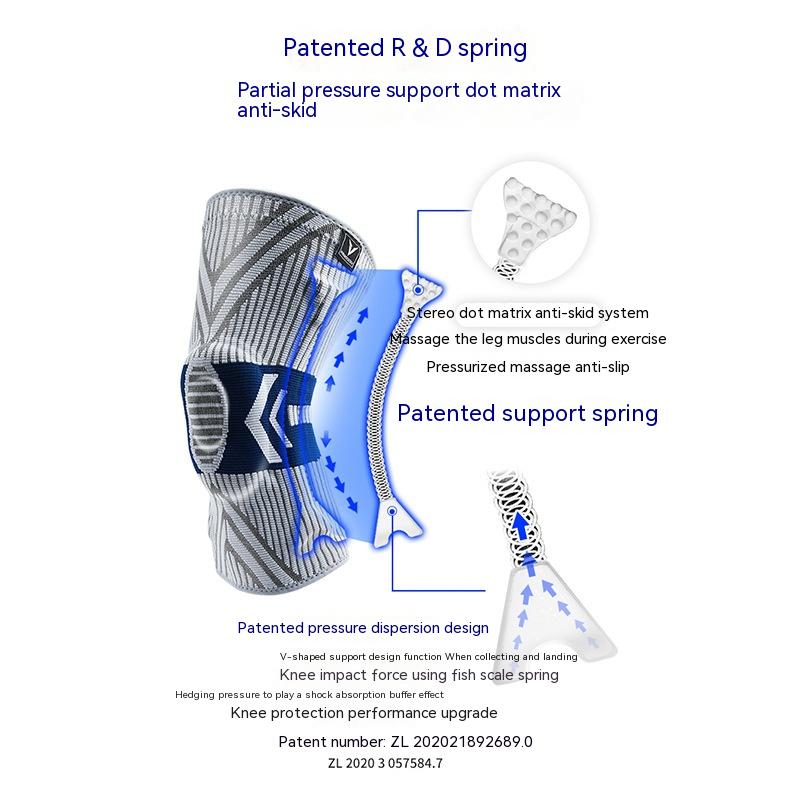 Patented R & D spring

Partial pressure support dot matrix anti-skid

Stereo dot matrix anti-skid system

Massage the leg muscles during exercise

Pressurized massage anti-slip

Patented support spring

Patented pressure dispersion design

V-shaped support design function When collecting and landing

Knee impact force using fish scale spring

Hedging pressure to play a shock absorption buffer effect

Knee protection performance upgrade

Patent number: ZL 202021892689.0

ZL 2020 3 057584.7