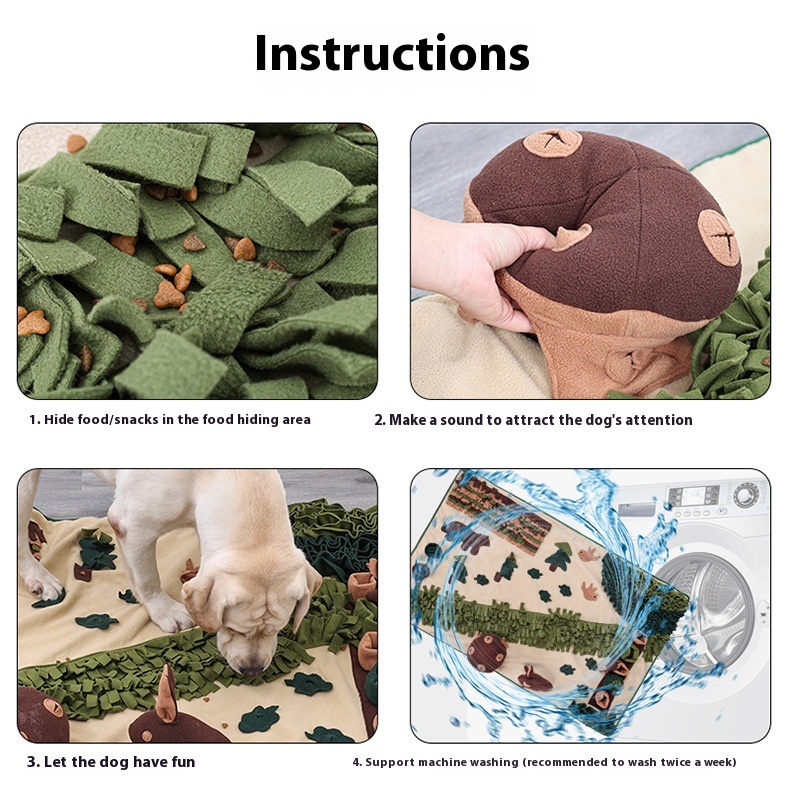 Instructions

1. Hide food/snacks in the food hiding area

2. Make a sound to attract the dog's attention

3. Let the dog have fun

4. Support machine washing (recommended to wash twice a week)