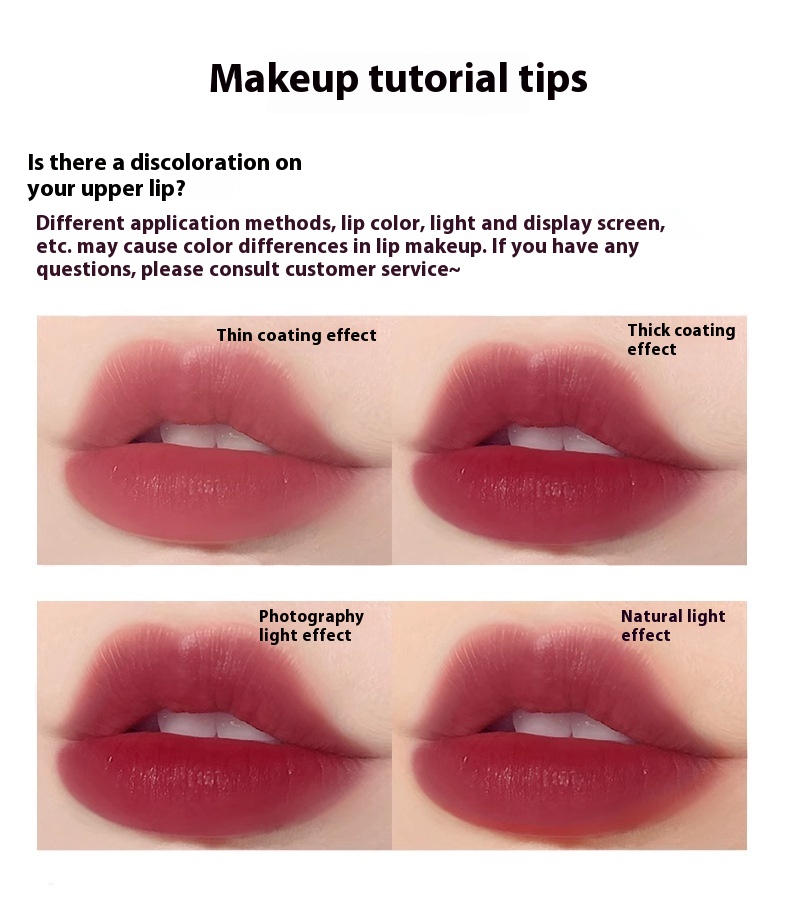 Makeup tutorial tips

Is there a discoloration on your upper lip?

Different application methods, lip color, light and display screen, etc. may cause color differences in lip makeup. If you have any questions, please consult customer service~

Thin coating effect

Thick coating effect

Photography light effect

Natural light effect