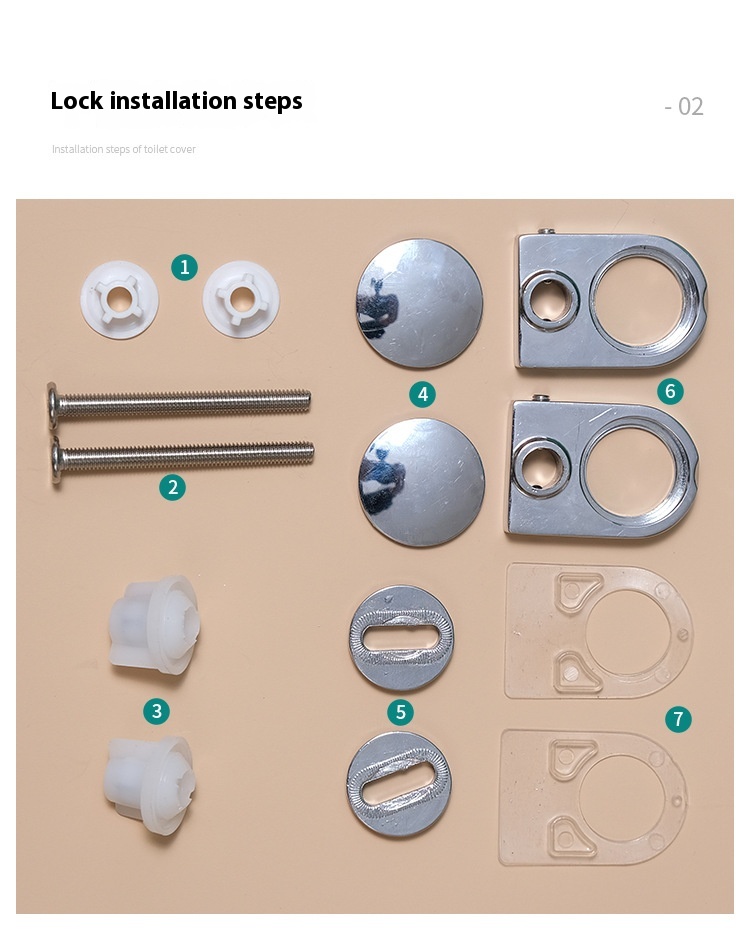 Lock installation steps

- 02

Installation steps of toilet cover

1

4

6

2

3

5

7